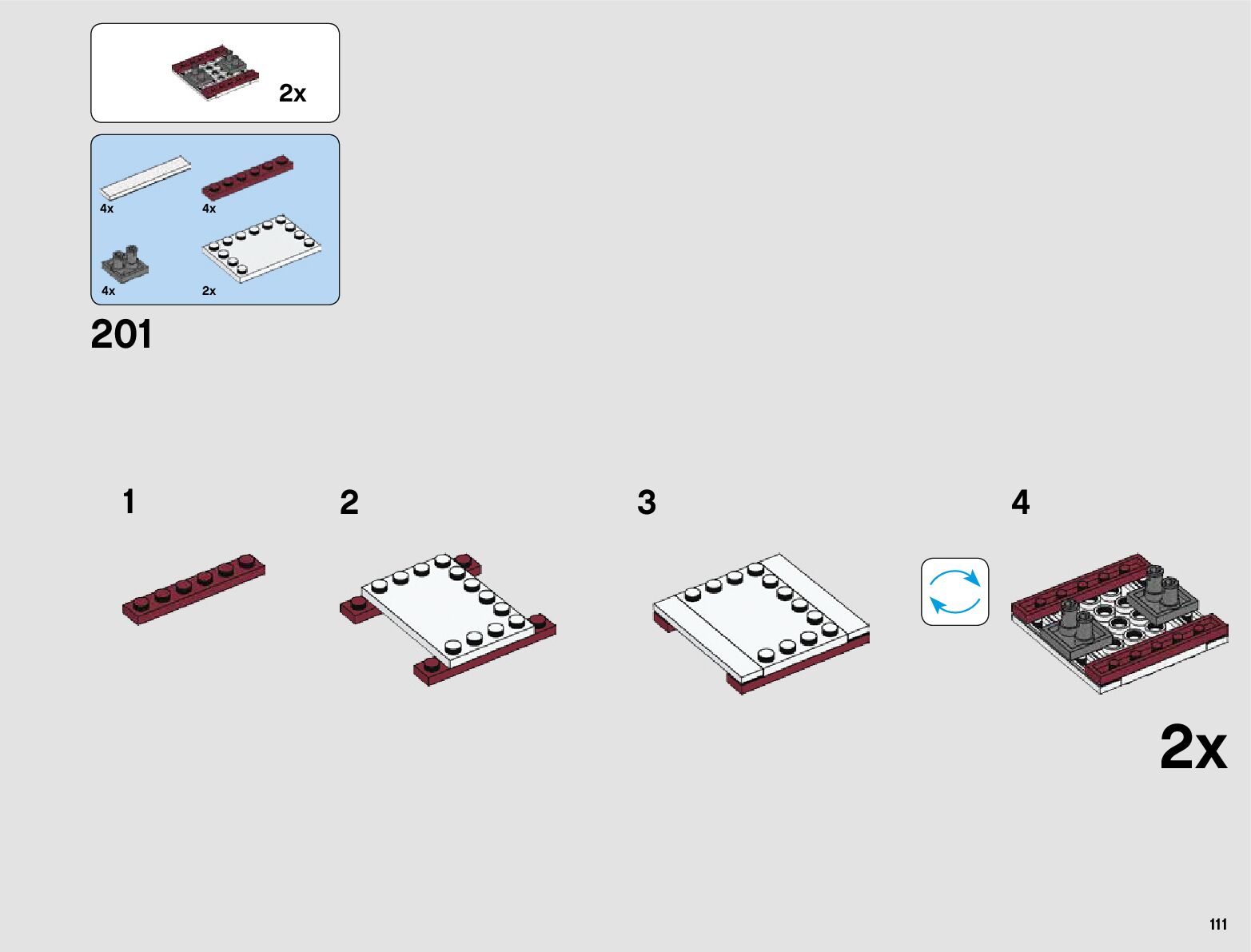 2x

4x
4x
4x
2x

201

1

2

3

4

2x

111