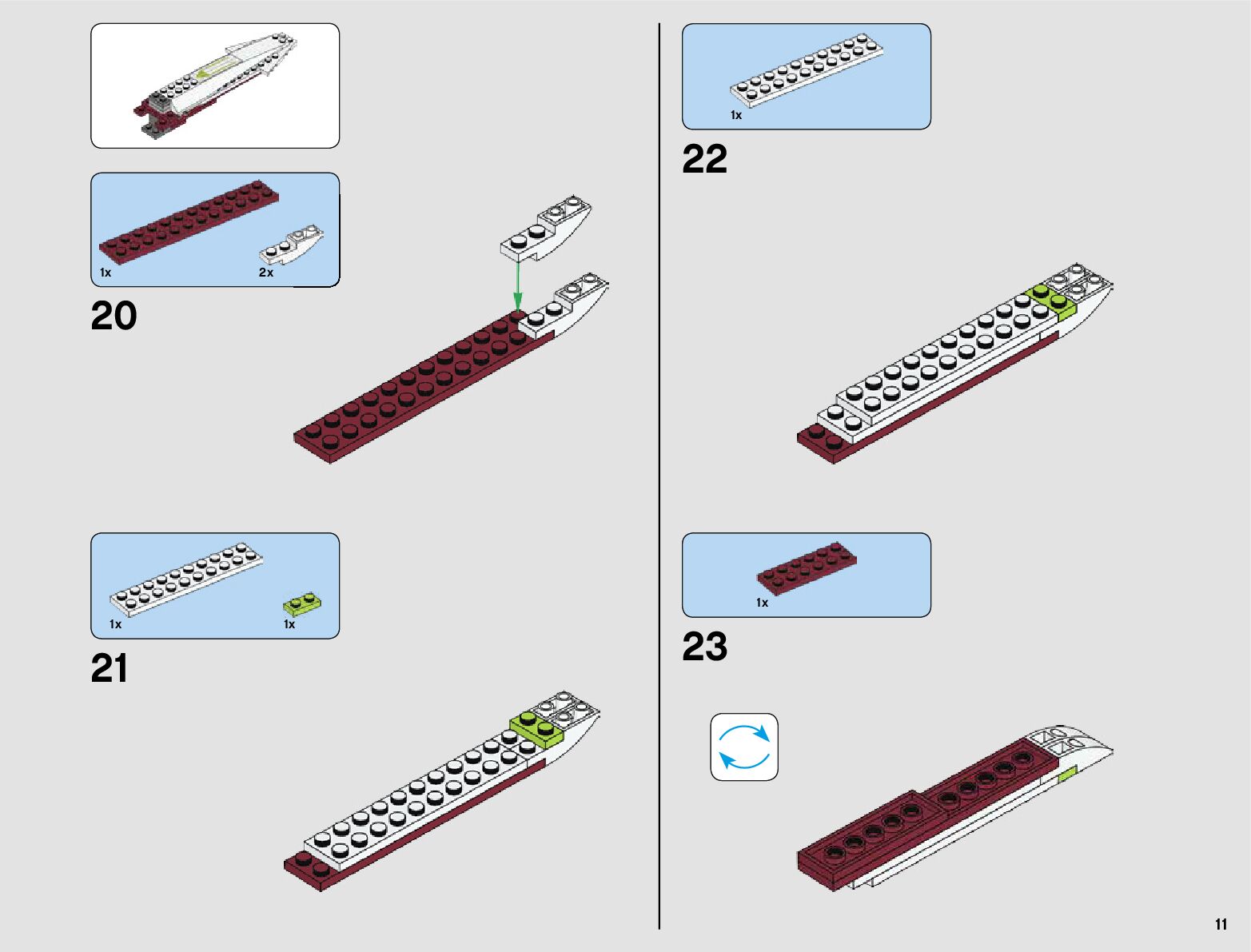 1x 2x

20

1x 1x

21

1x

22

1x

23

11