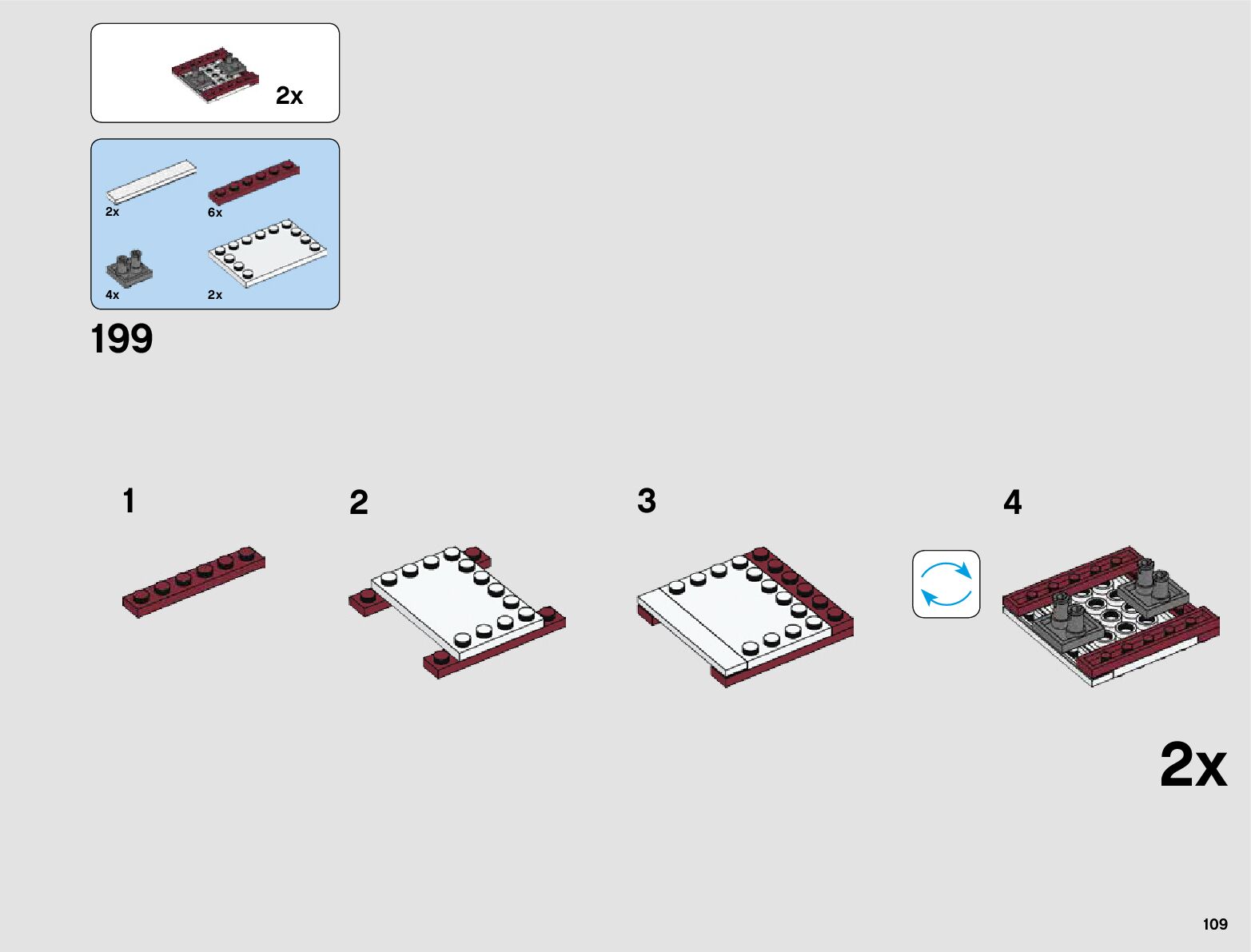 2x

2x
6x
4x
2x

199

1
2
3
4

2x

109