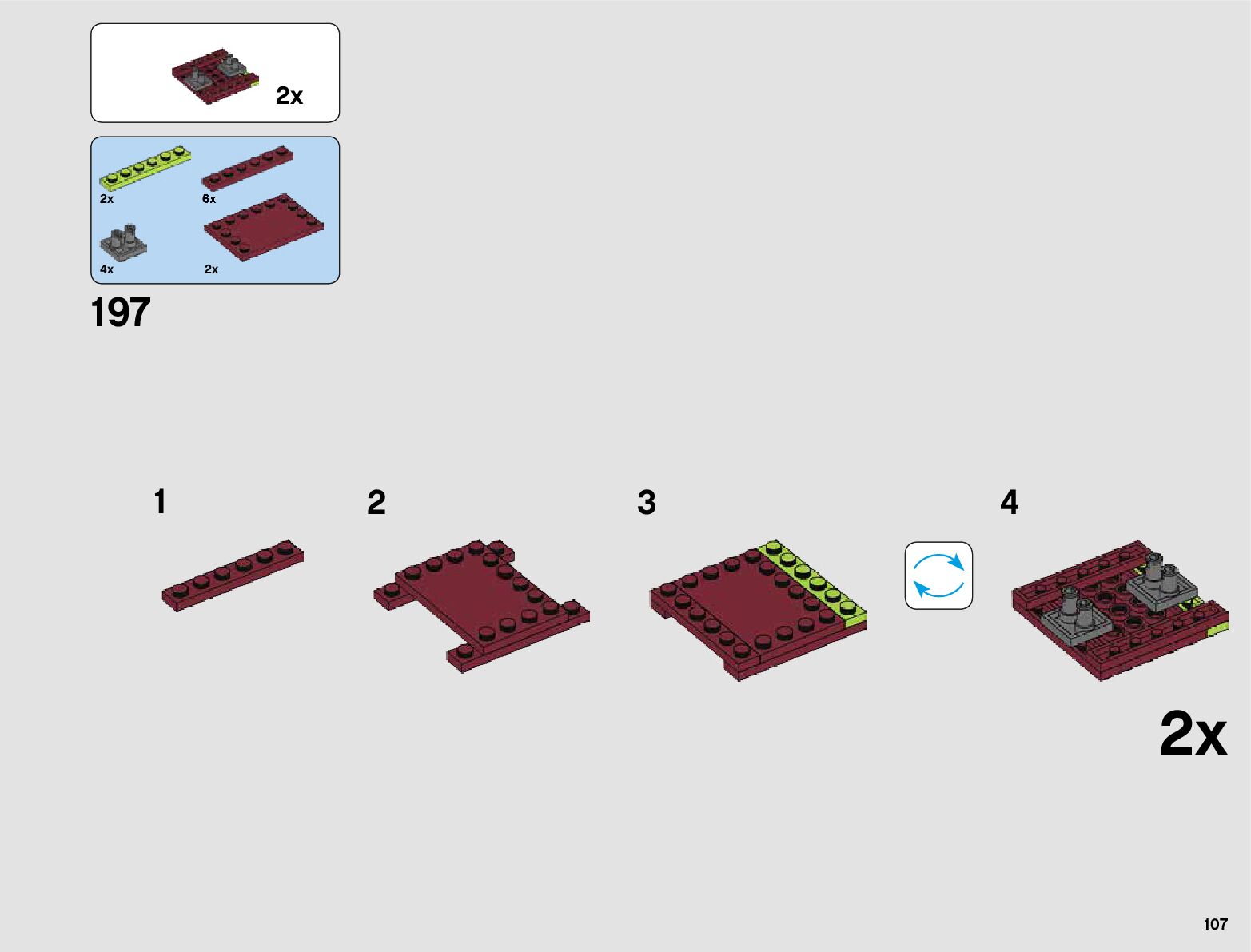 2x

2x
6x
4x
2x

197

1

2

3

4

2x

107