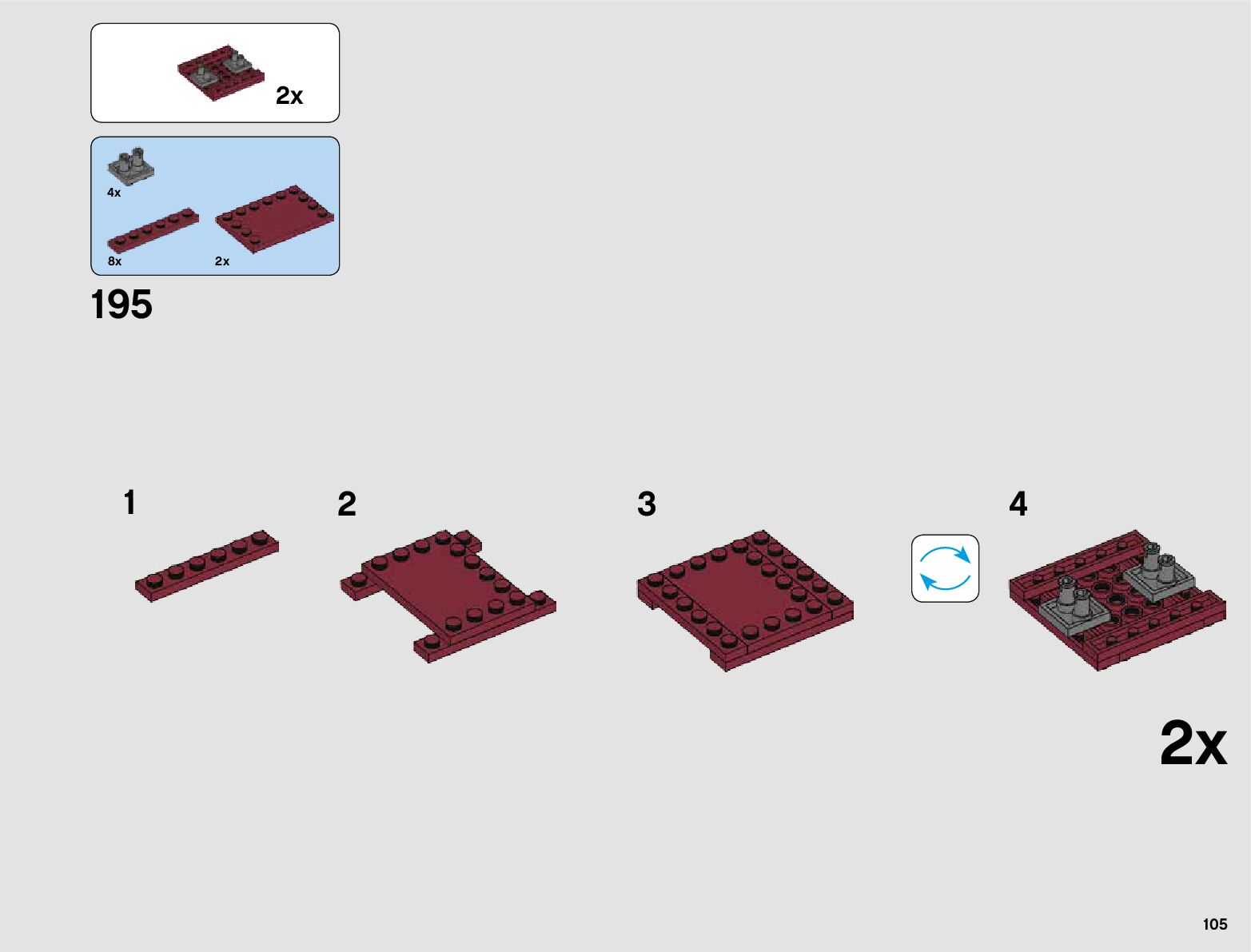 2x

4x

8x

2x

195

1

2

3

4

2x

105