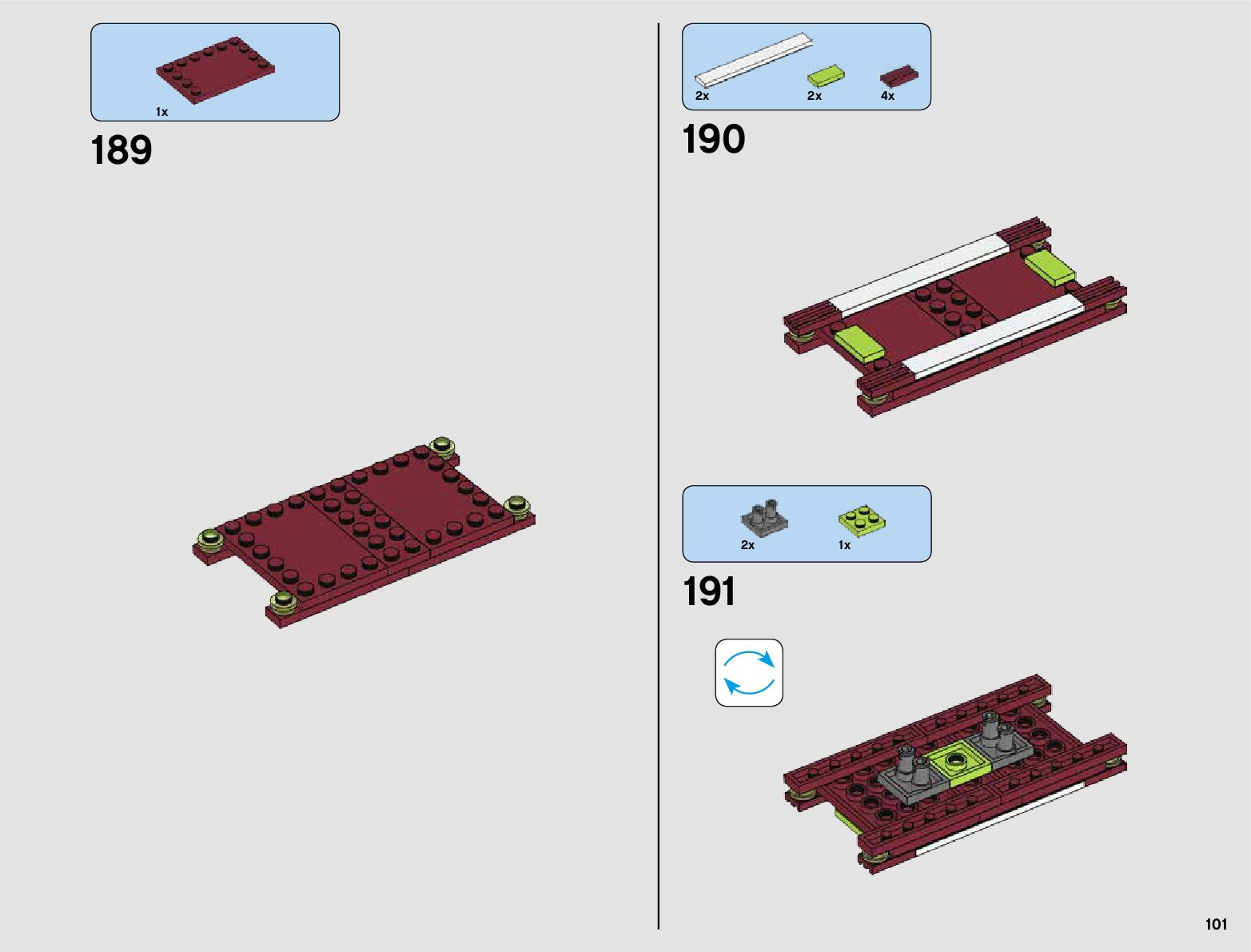 1x

189

2x 2x 4x

190

2x 1x

191

101