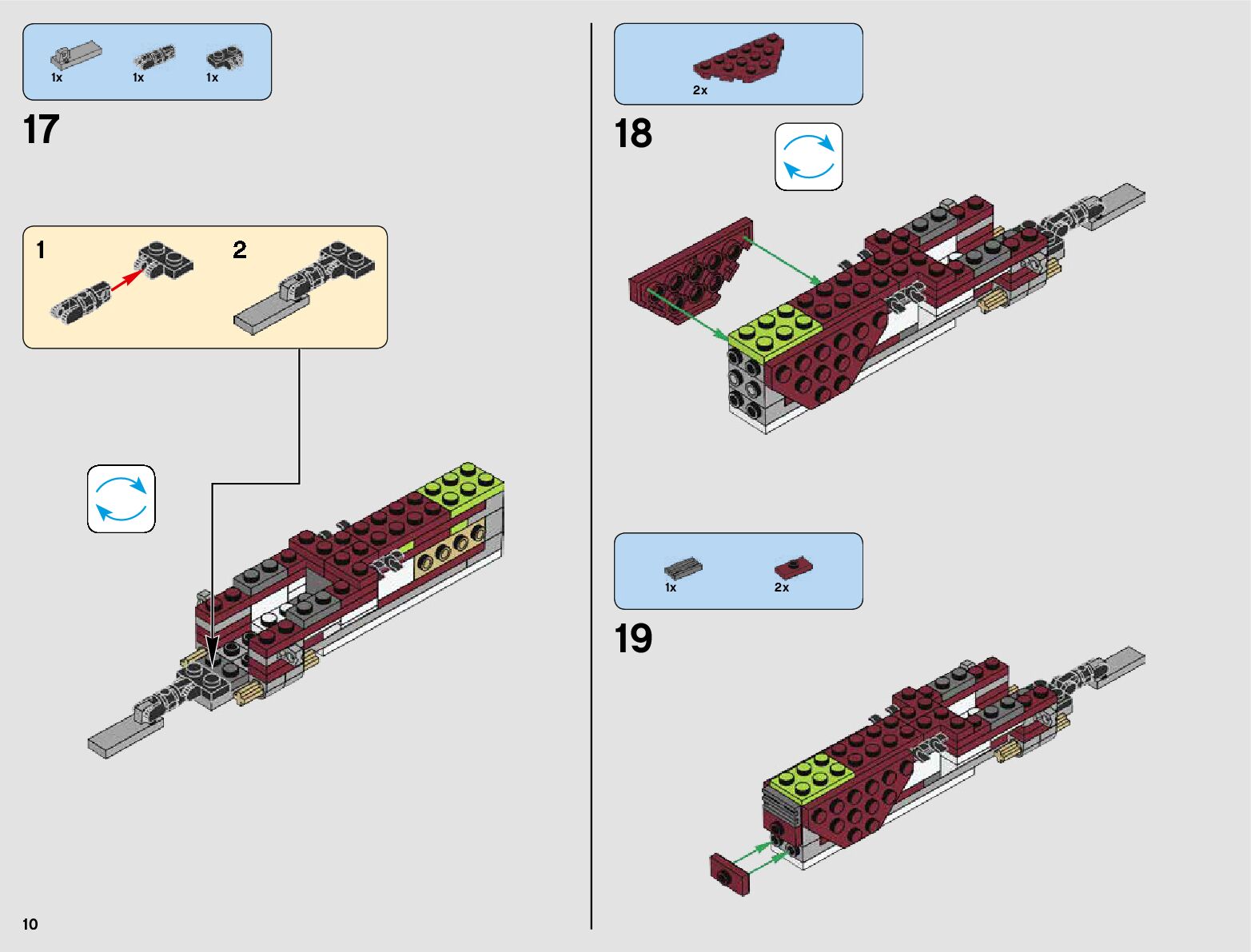 1x 1x 1x

17

1

2

2x

18

1x 2x

19

10