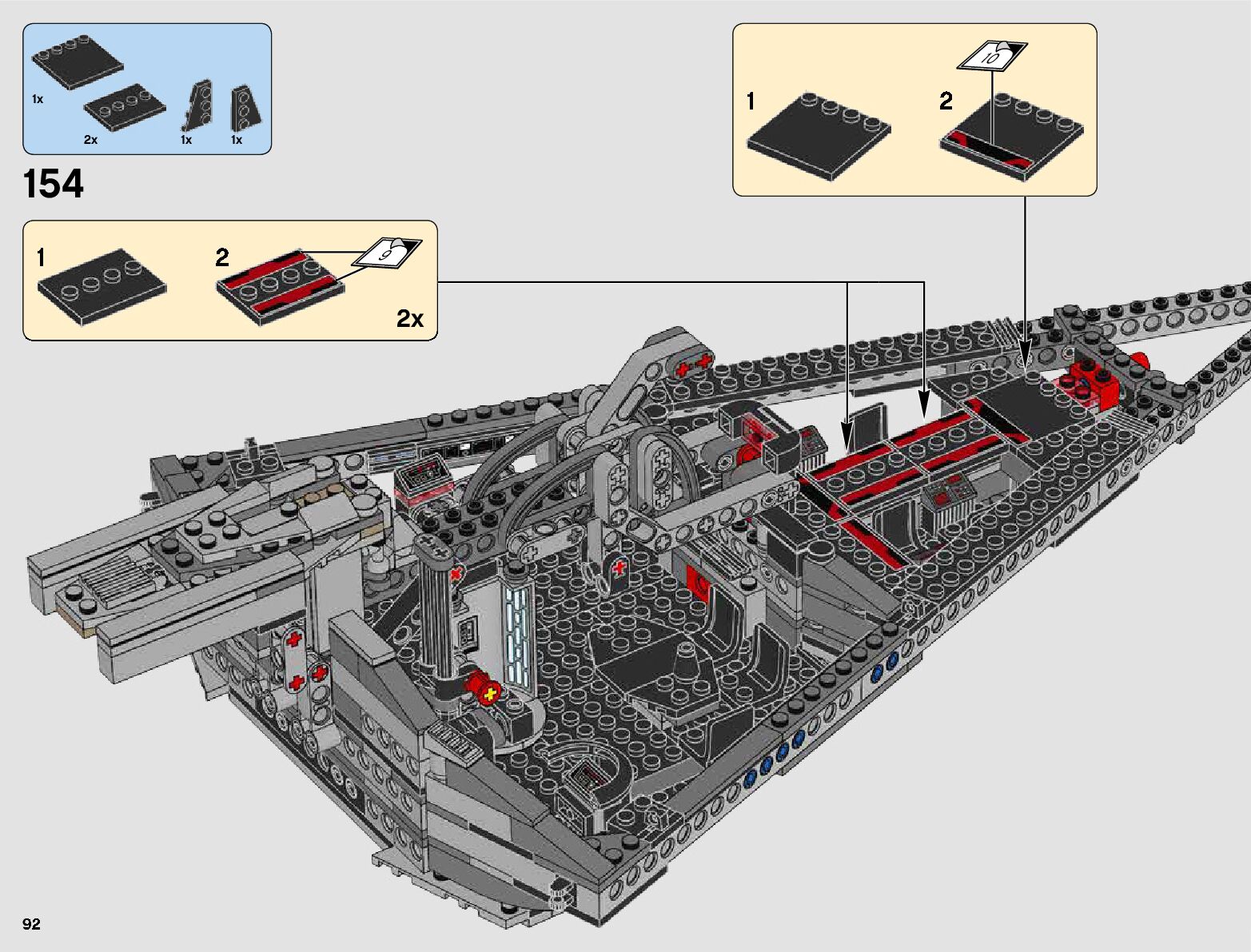 1x
2x
1x
1x

154

1
2
9
2x

1
2
10

92