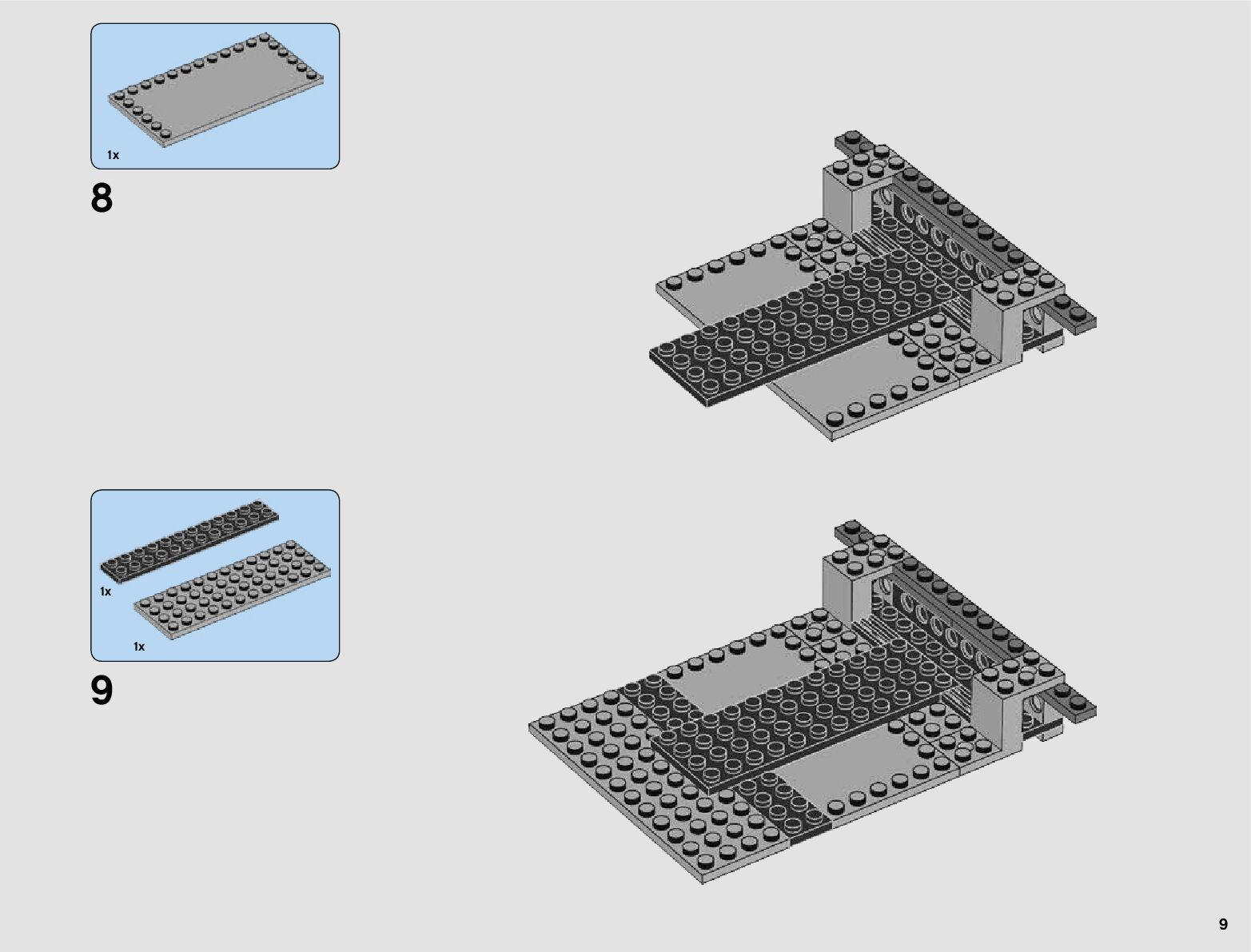 1x

8

1x

1x

9

9