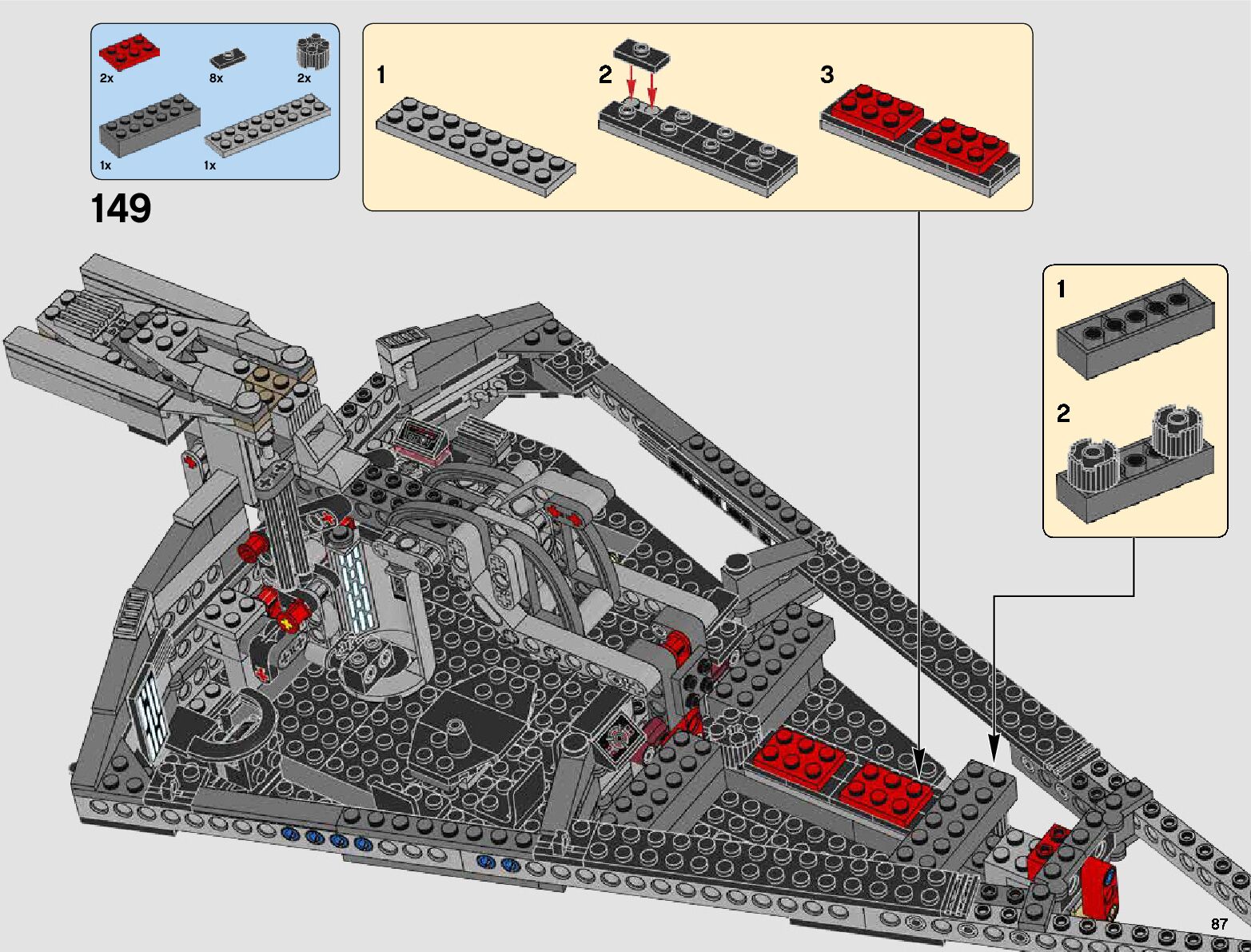 2x
8x
2x
1x
1x

149

1
2
3

1
2

87