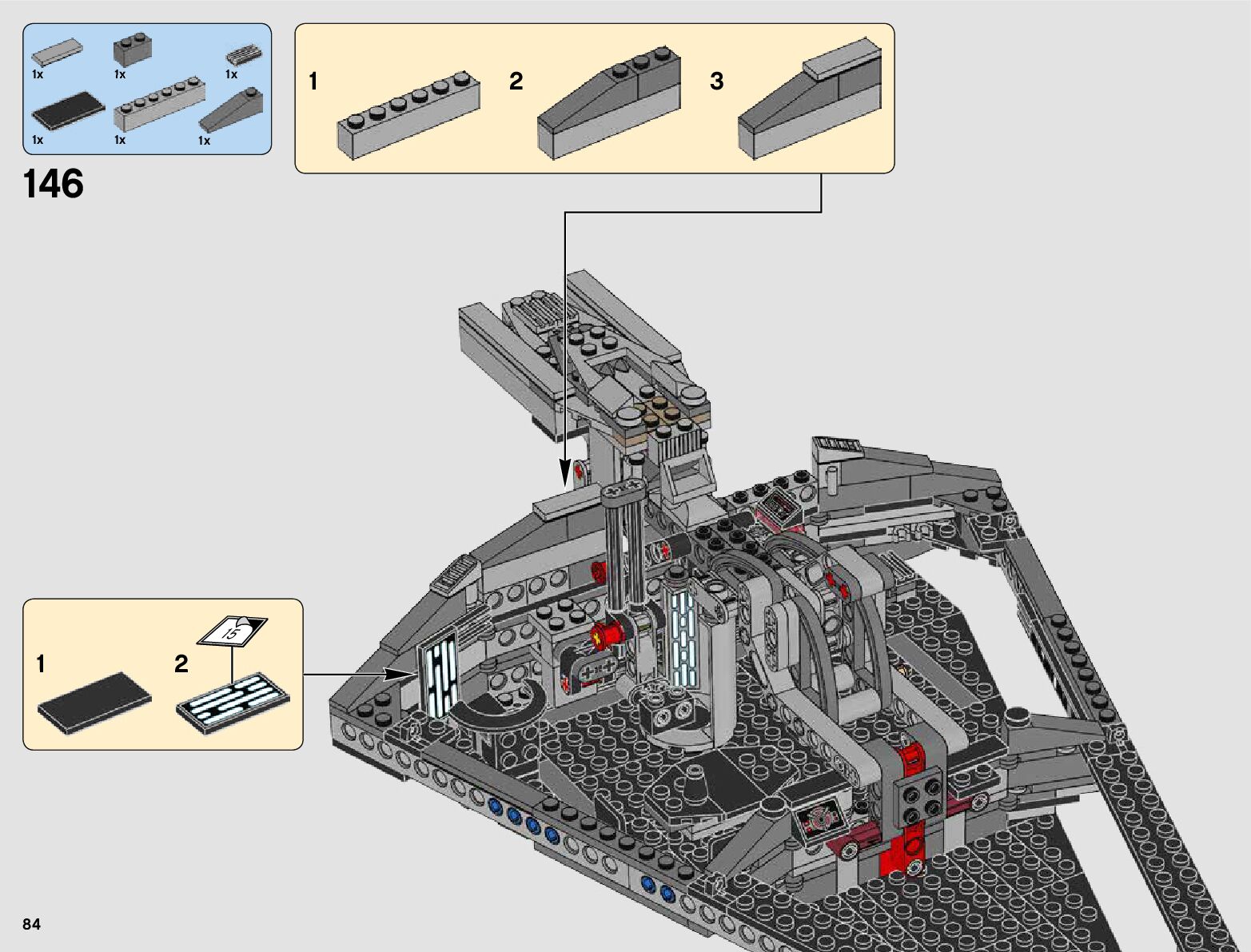 1x
1x
1x
1x
1x
1x

146

1
2
3

1
2
15

84