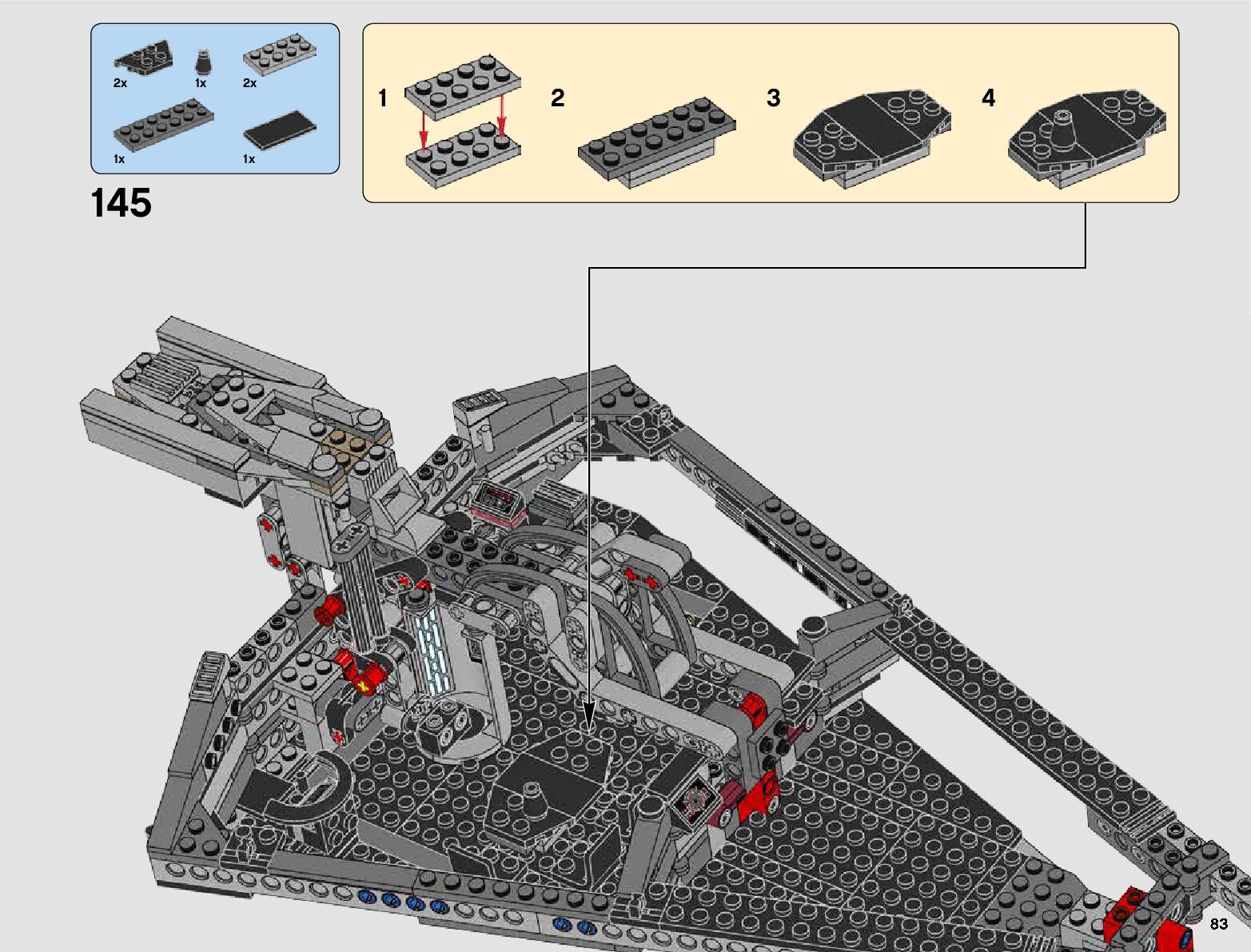 2x
1x
2x
1x
1x

145

1
2
3
4

83