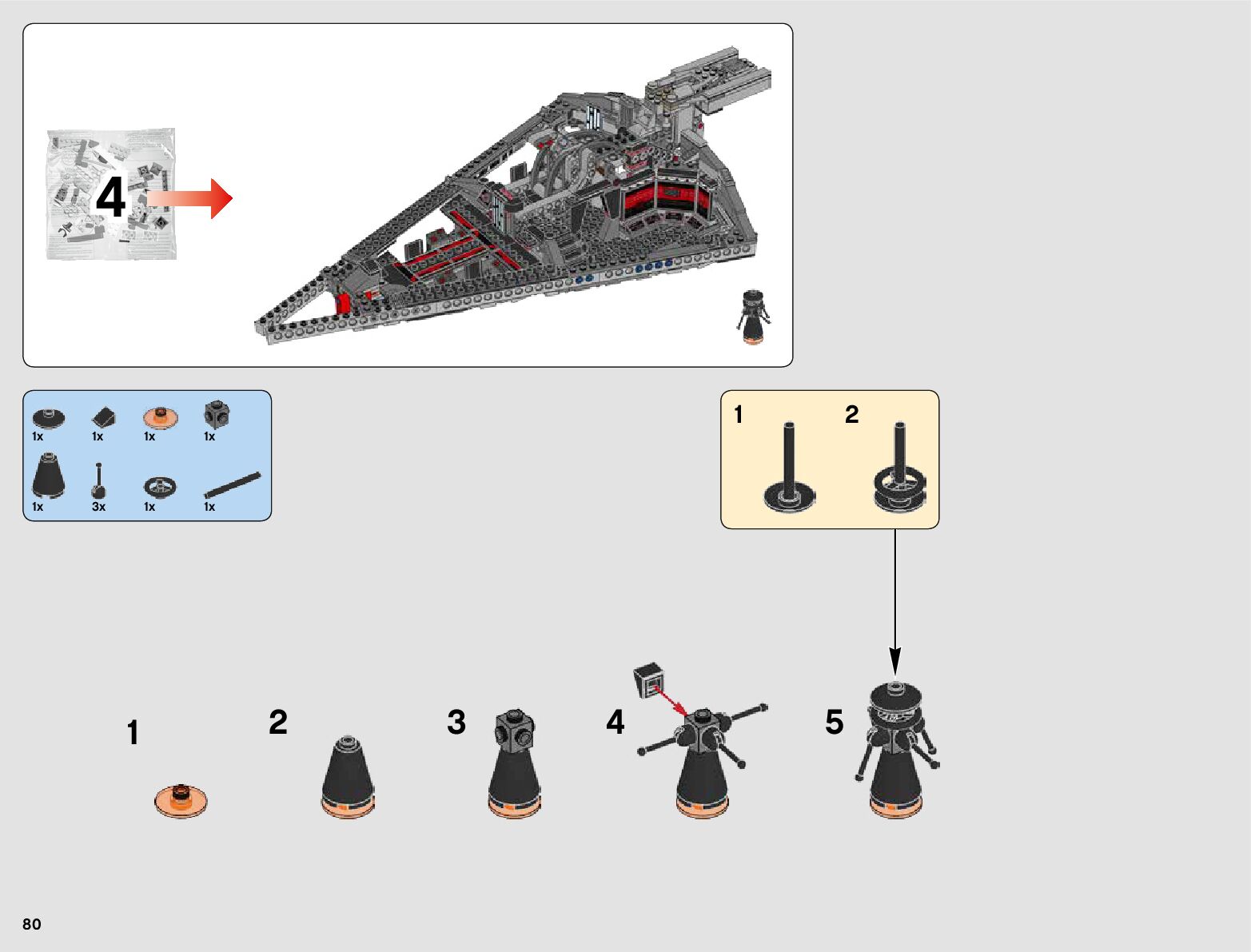 4

1x 1x 1x 1x
1x 3x 1x 1x

1 2

1

2

3

4

5

80