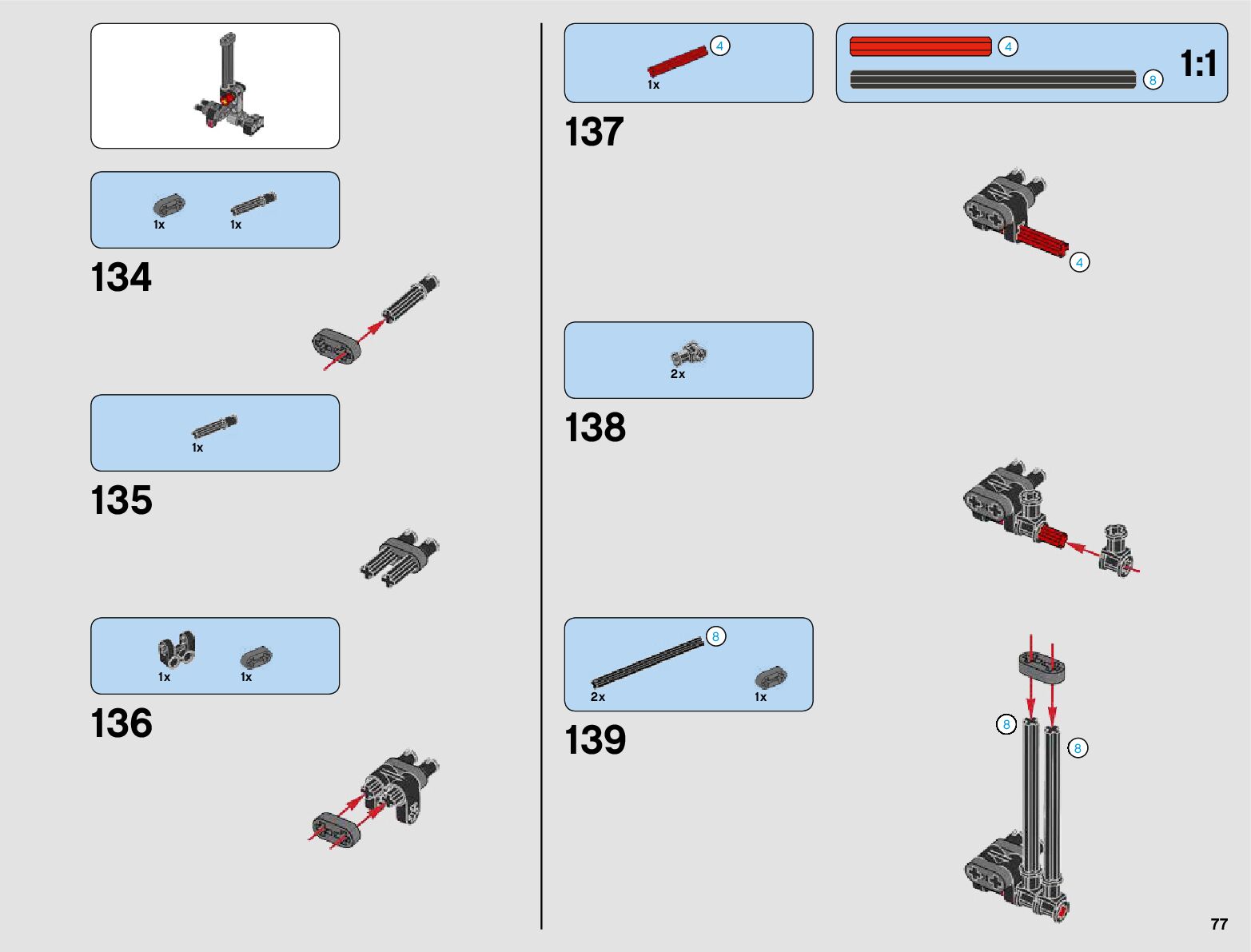 1x 1x

134

1x

135

1x 1x

136

4
1x

137

4

8

1:1

4

2x

138

8

2x 1x

139

8

8

77