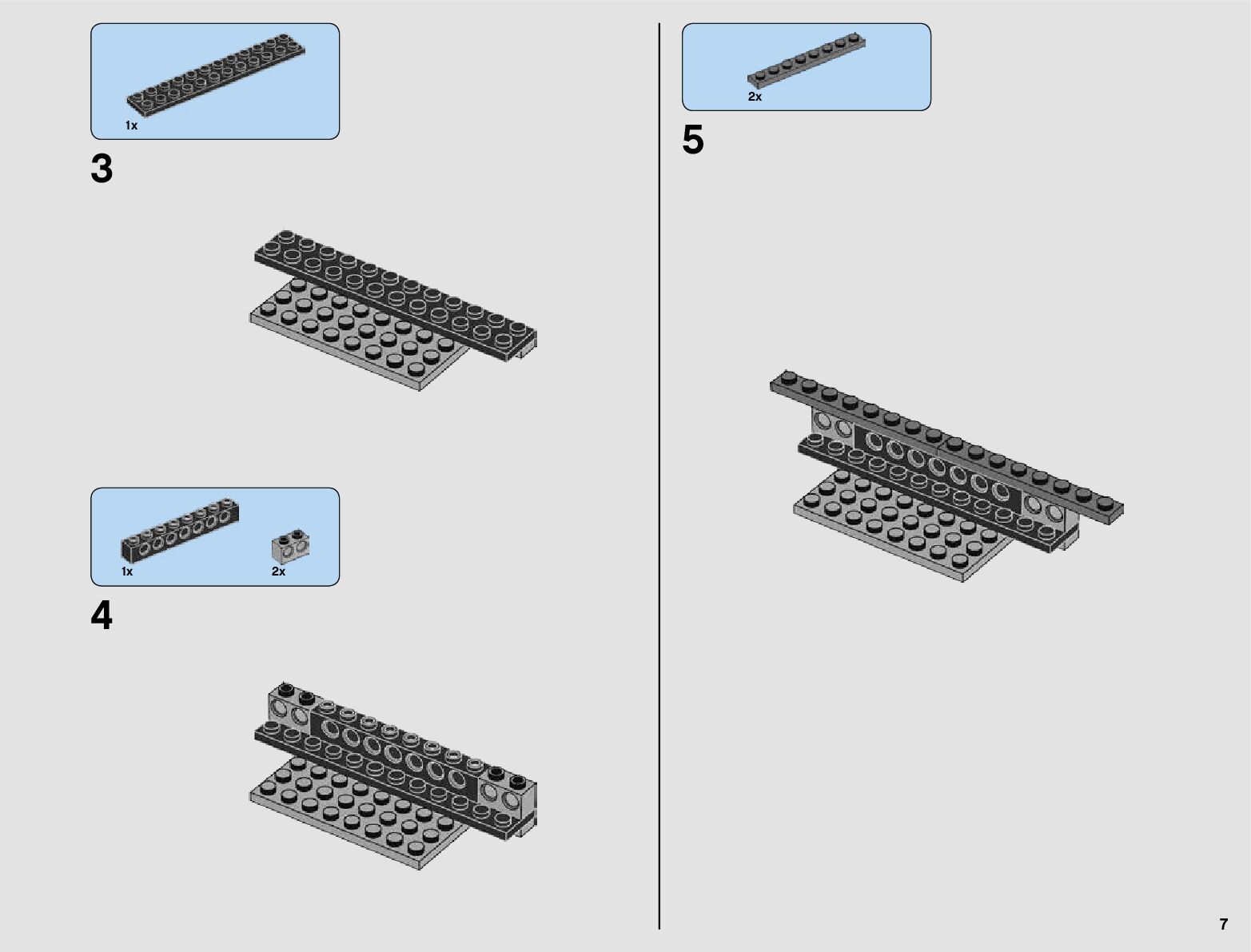 1x

3

1x

2x

4

2x

5

7