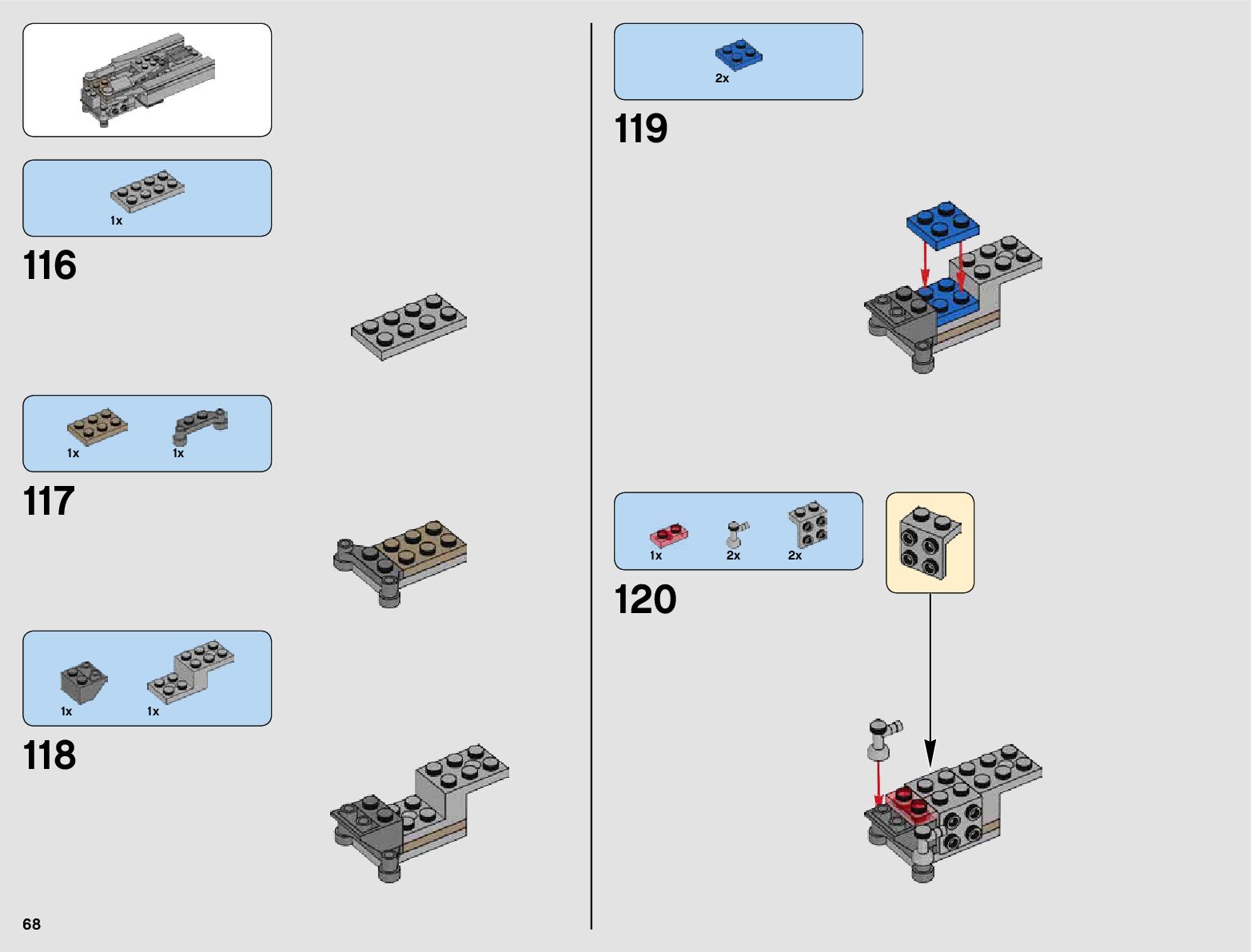 1x

116

1x

1x

117

1x

1x

118

68

2x

119

1x

2x

2x

120