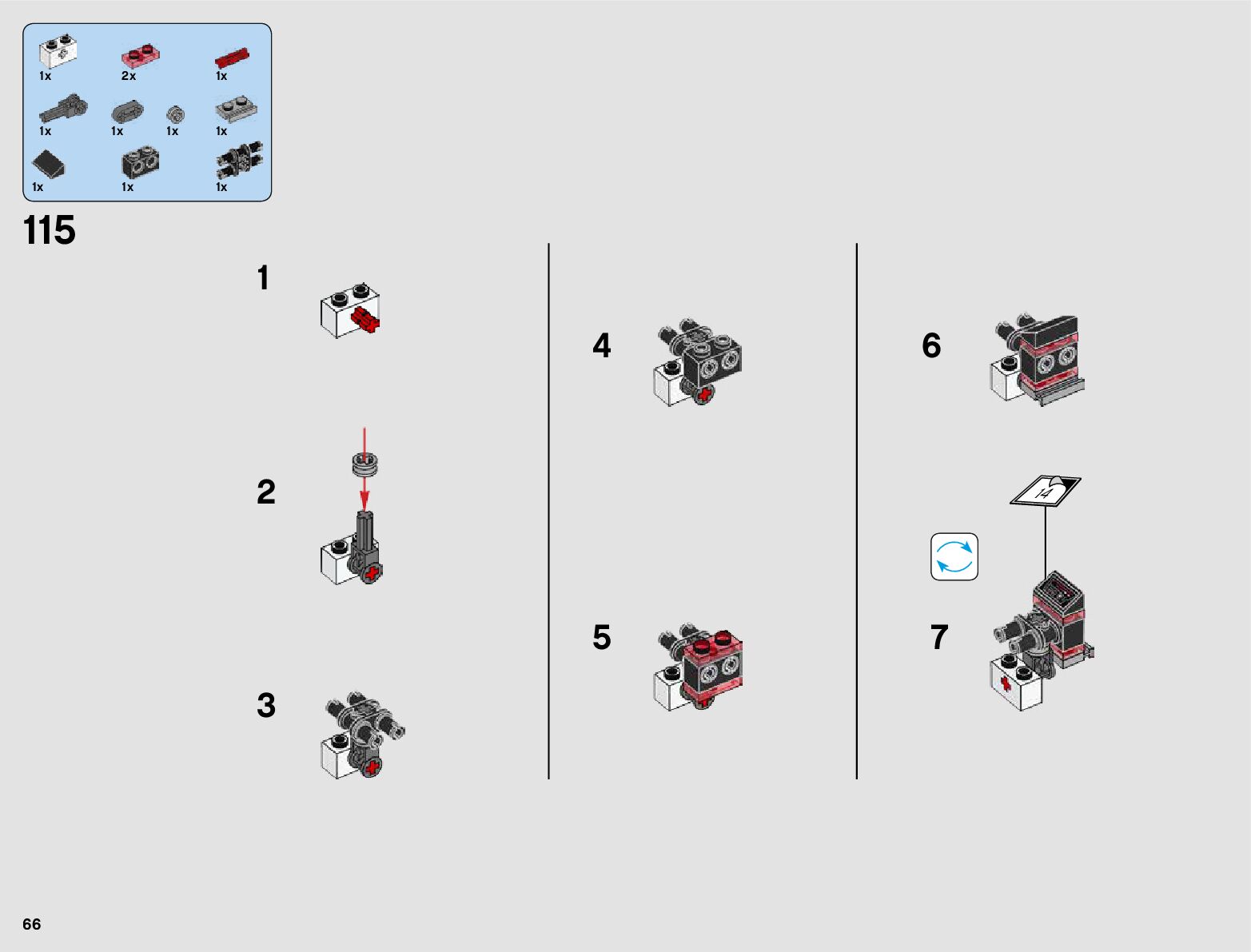 1x 2x 1x
1x 1x 1x 1x
1x 1x 1x

115

1

2

3

4

5

6

14

7

66