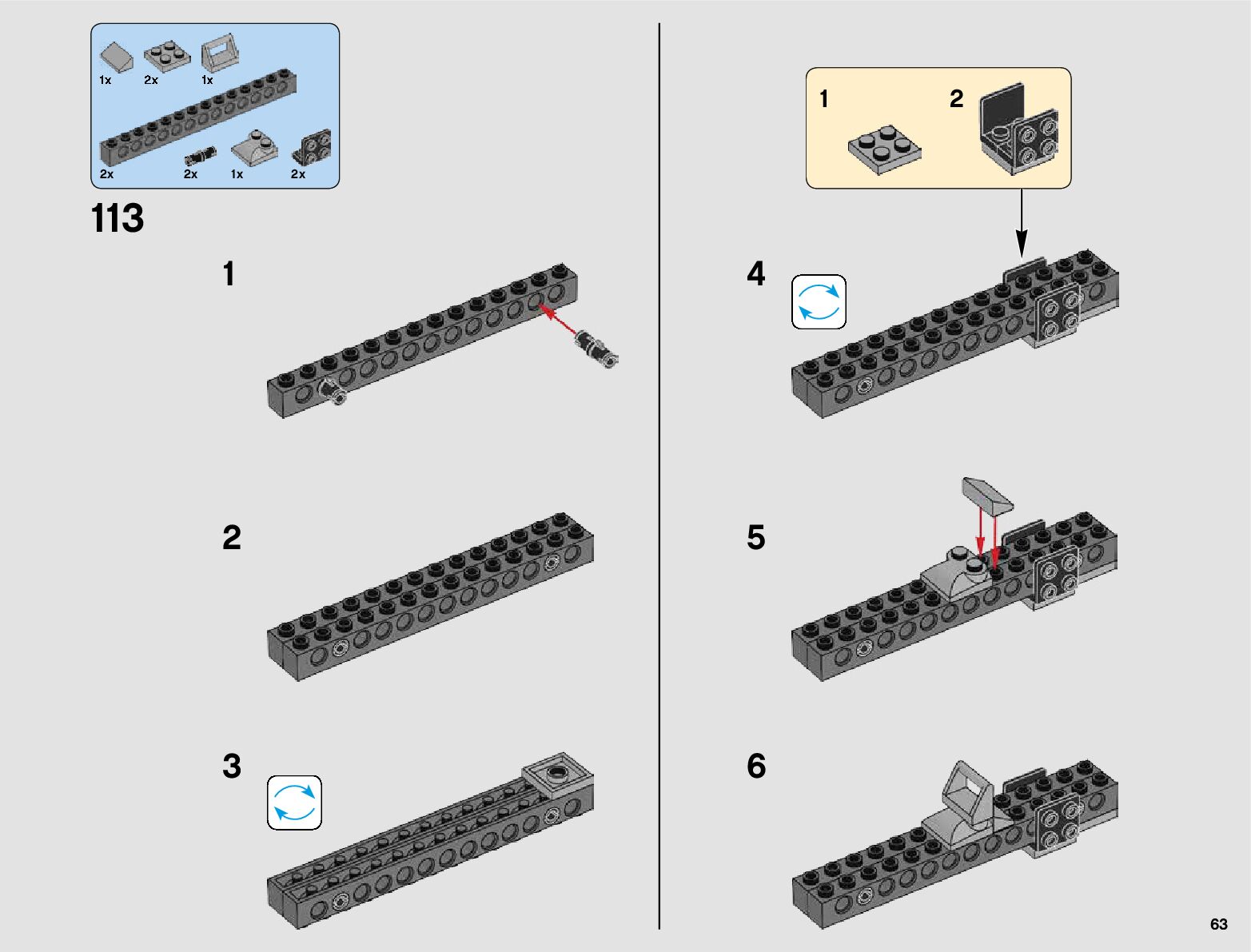 1x 2x 1x

2x 2x 1x 2x

113

1

2

3

1 2

4

5

6

63