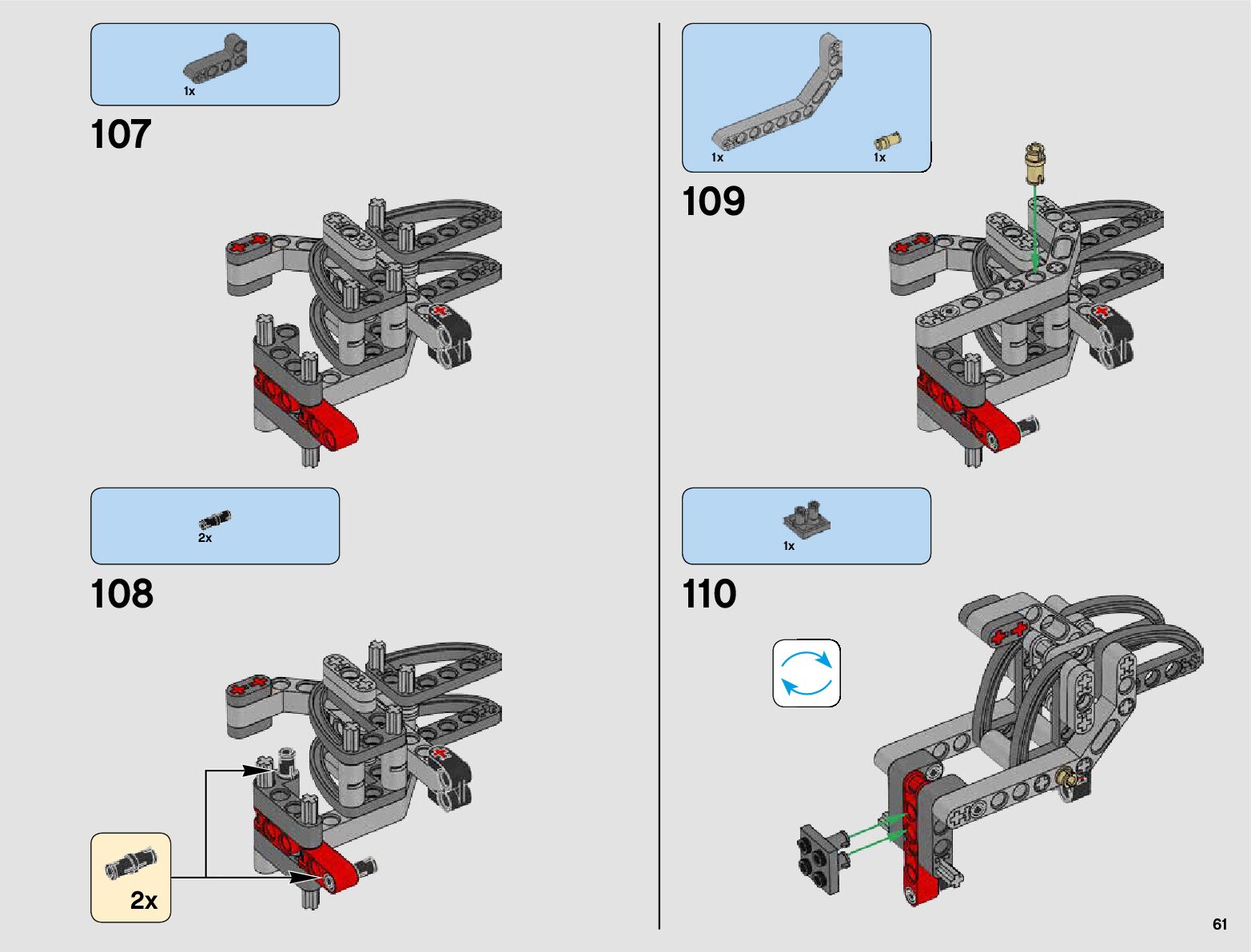 1x

107

2x

108

2x

1x

1x

109

1x

110

61