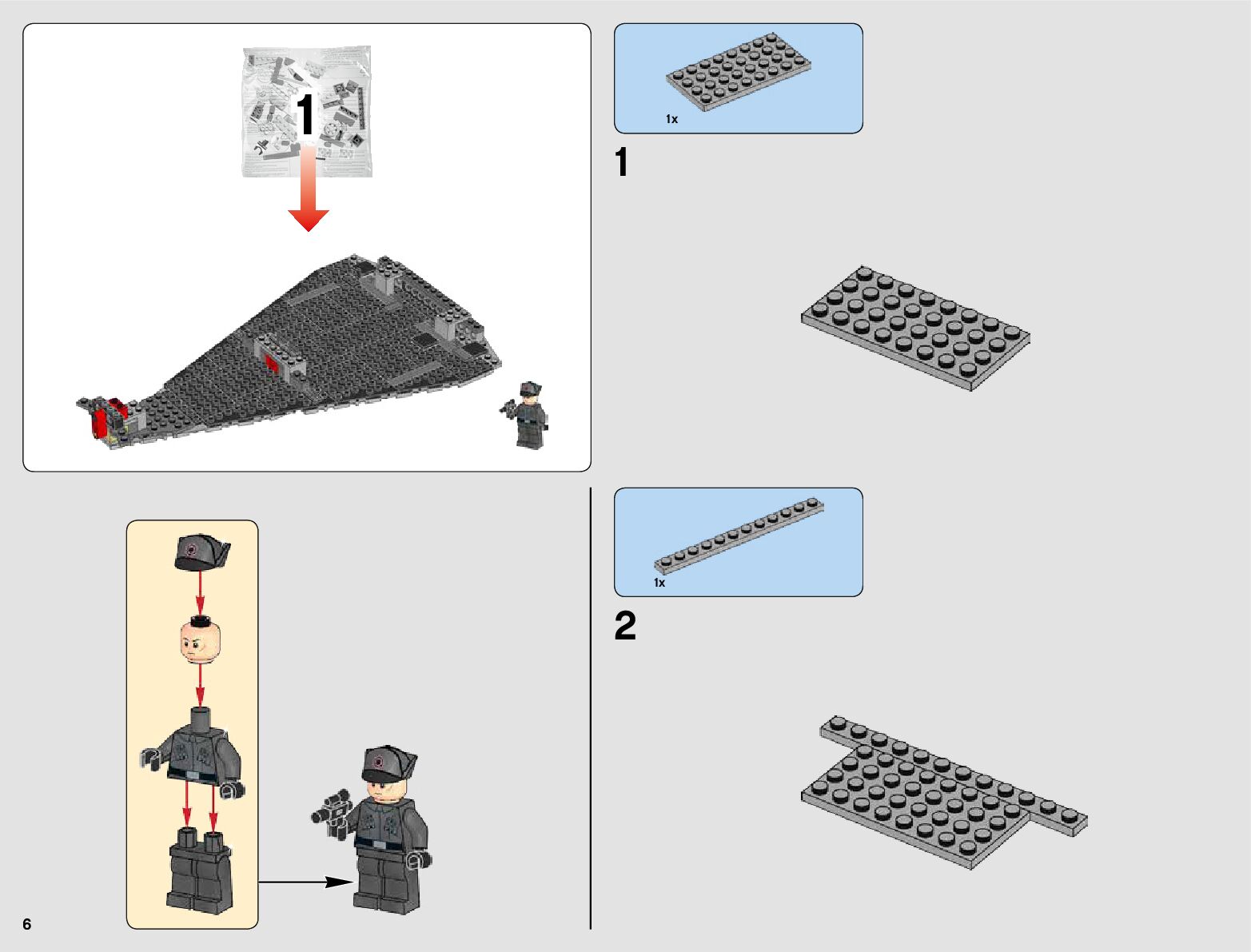 1

1x

1

1x

2

6