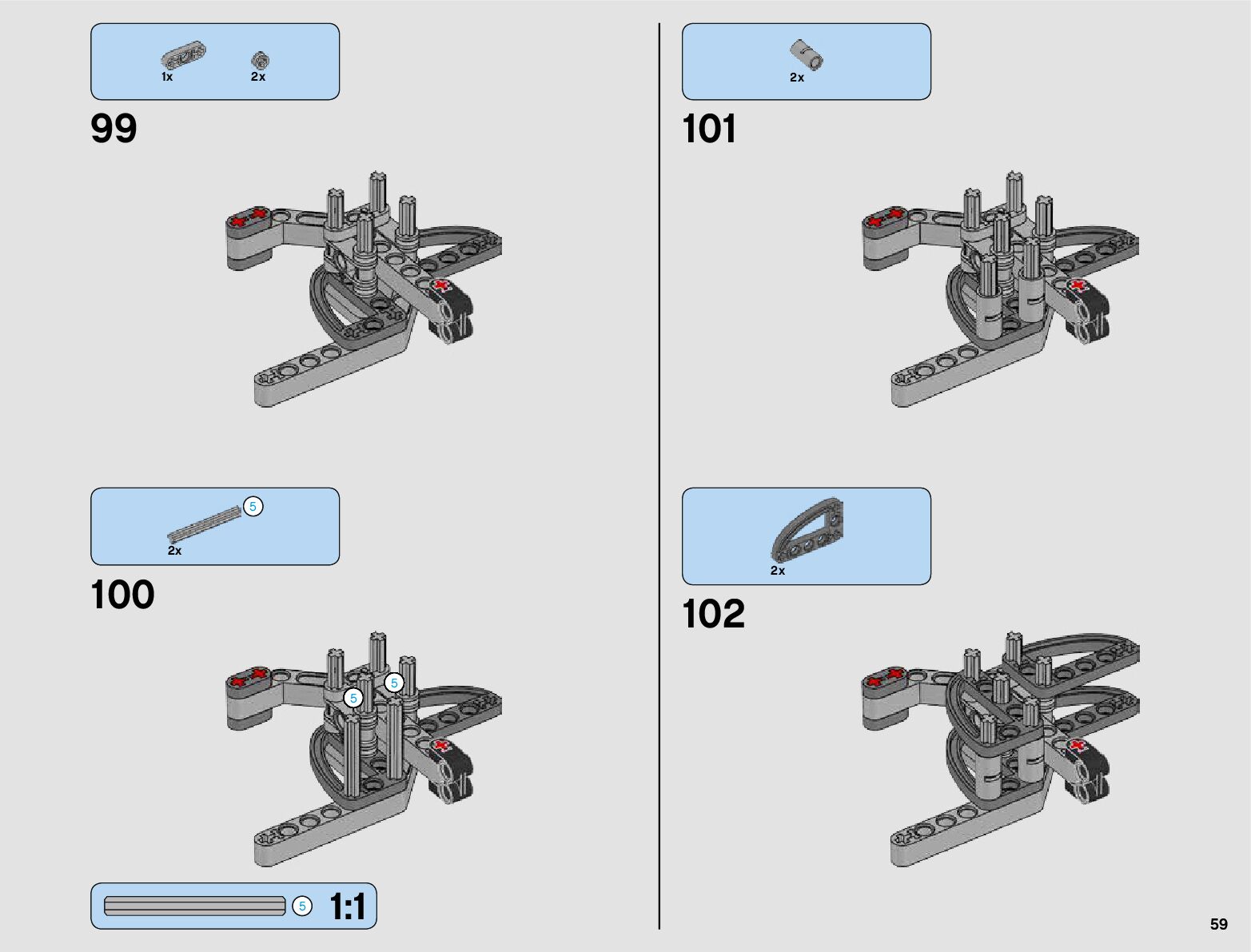 1x 2x

99

5

2x

100

5

5

5

1:1

2x

101

2x

102

59