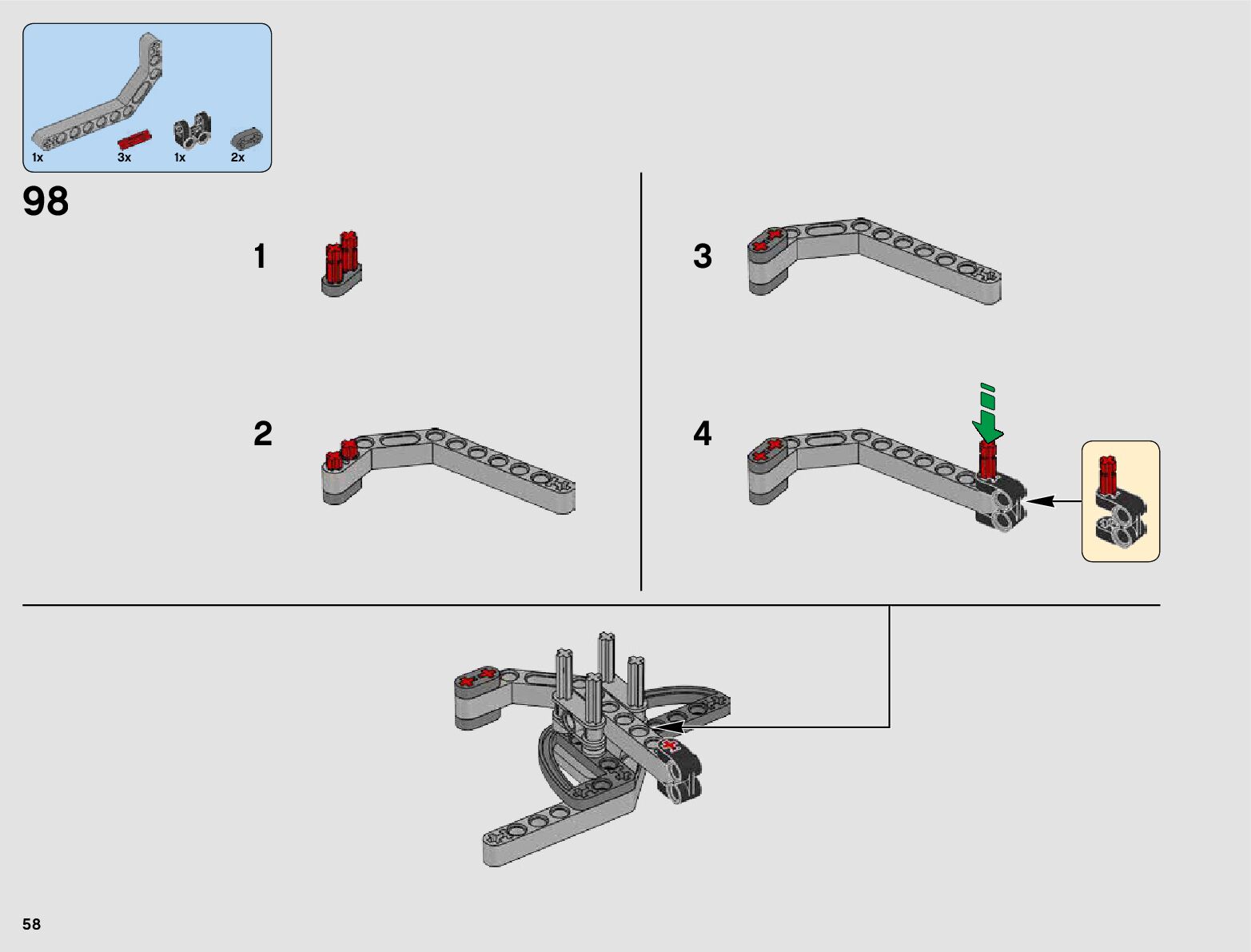 1x 3x 1x 2x

98

1

2

3

4

58