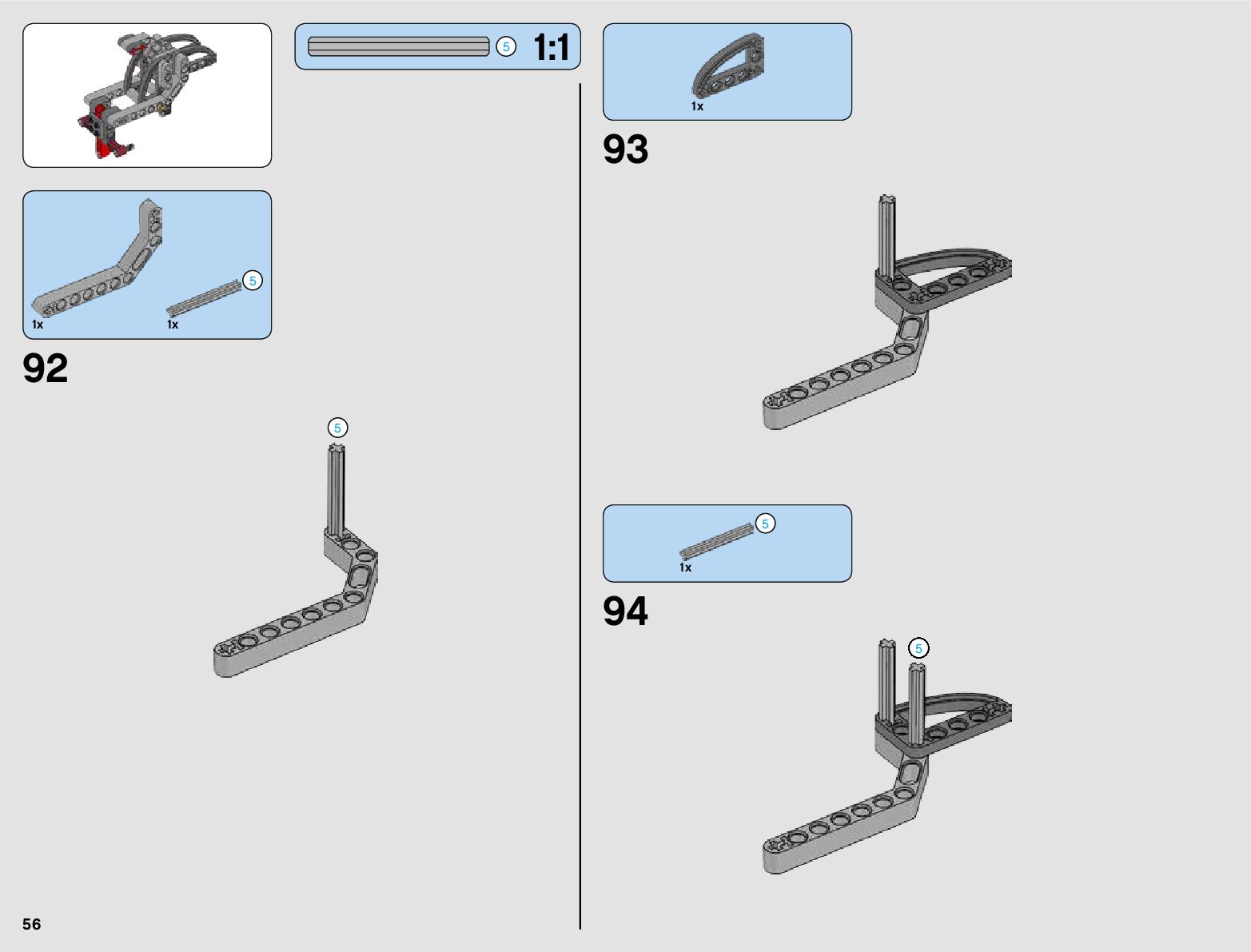 5 1:1

1x 1x 5

92

5

1x

93

5

1x

94

5

56