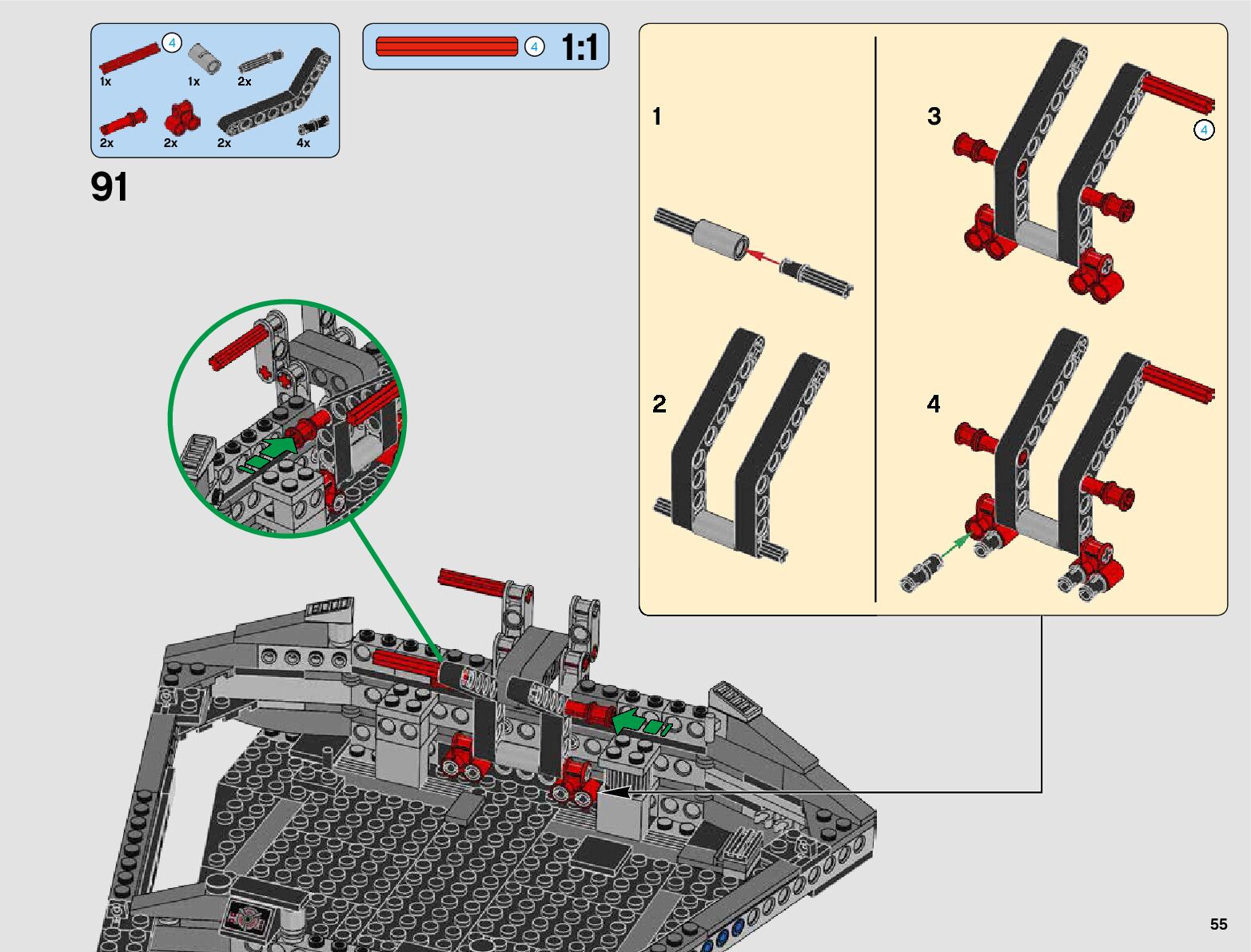 4
1x
1x
2x
2x
2x
2x
4x

4
1:1

91

1

2

3

4

4

55