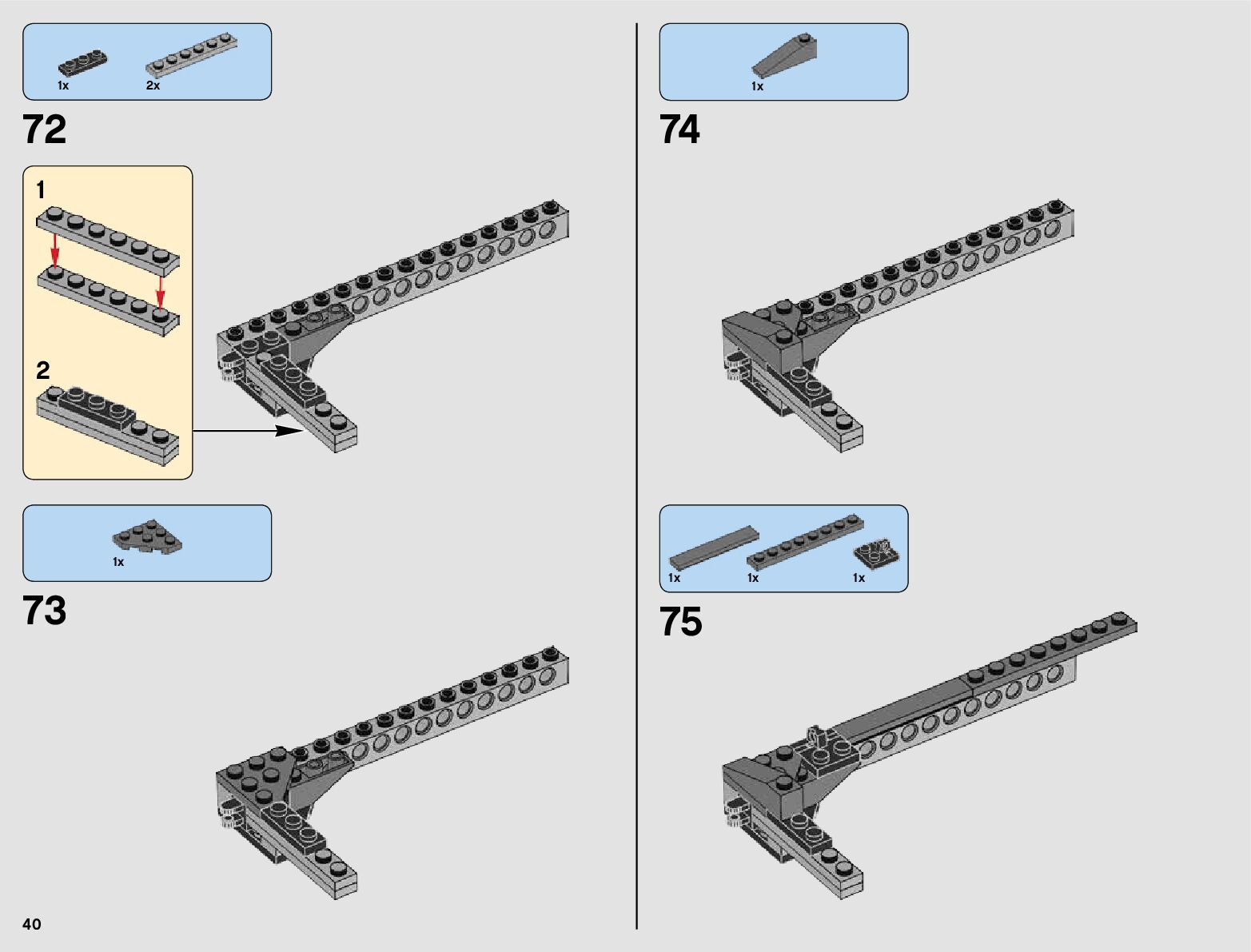 1x 2x

72

1

2

1x

73

40

1x

74

1x 1x 1x

75