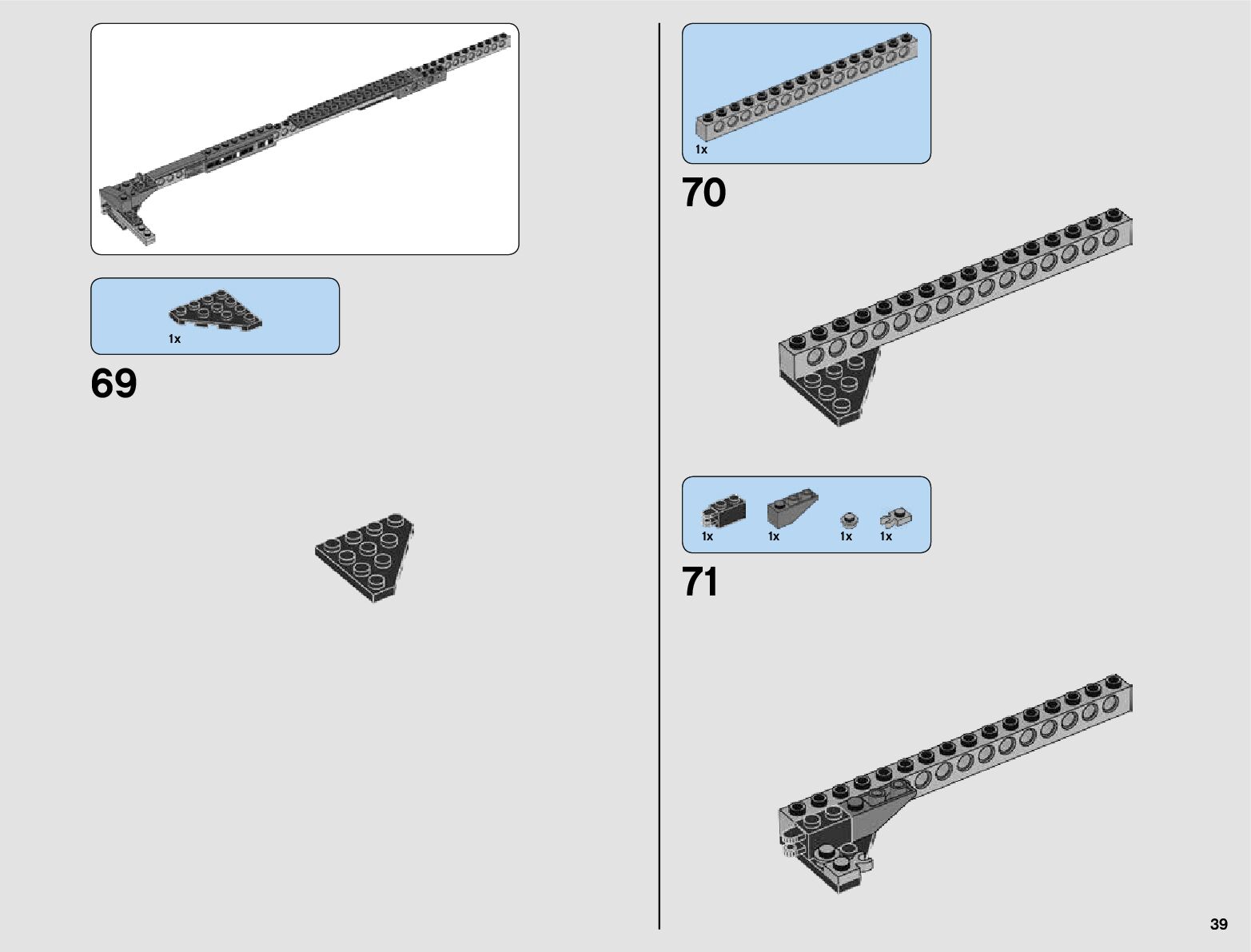 1x

69

1x

70

1x 1x 1x 1x

71

39