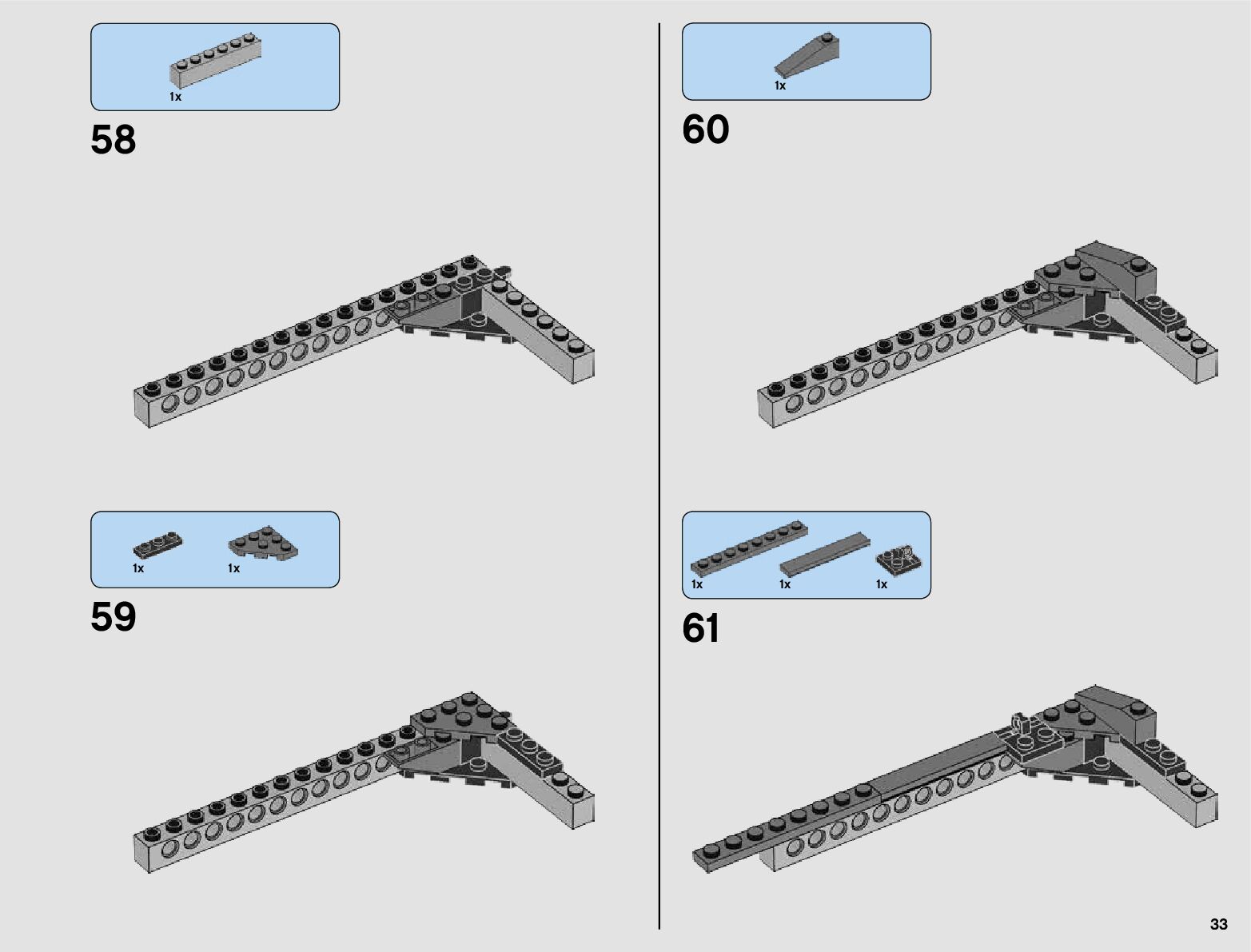 1x

58

1x 1x

59

1x

60

1x 1x 1x

61

33