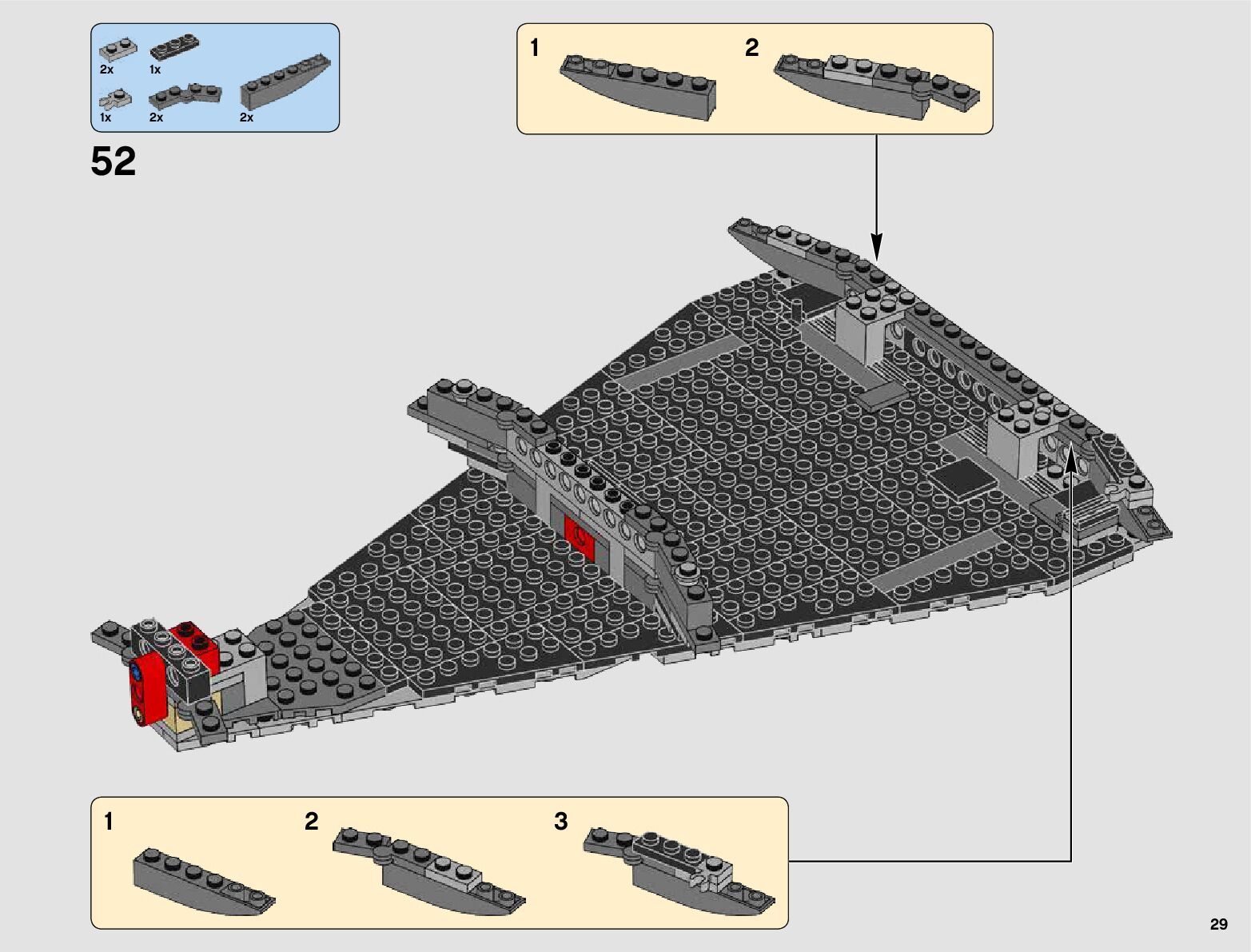 2x 1x
1x 2x 2x

52

1 2

1 2 3

29