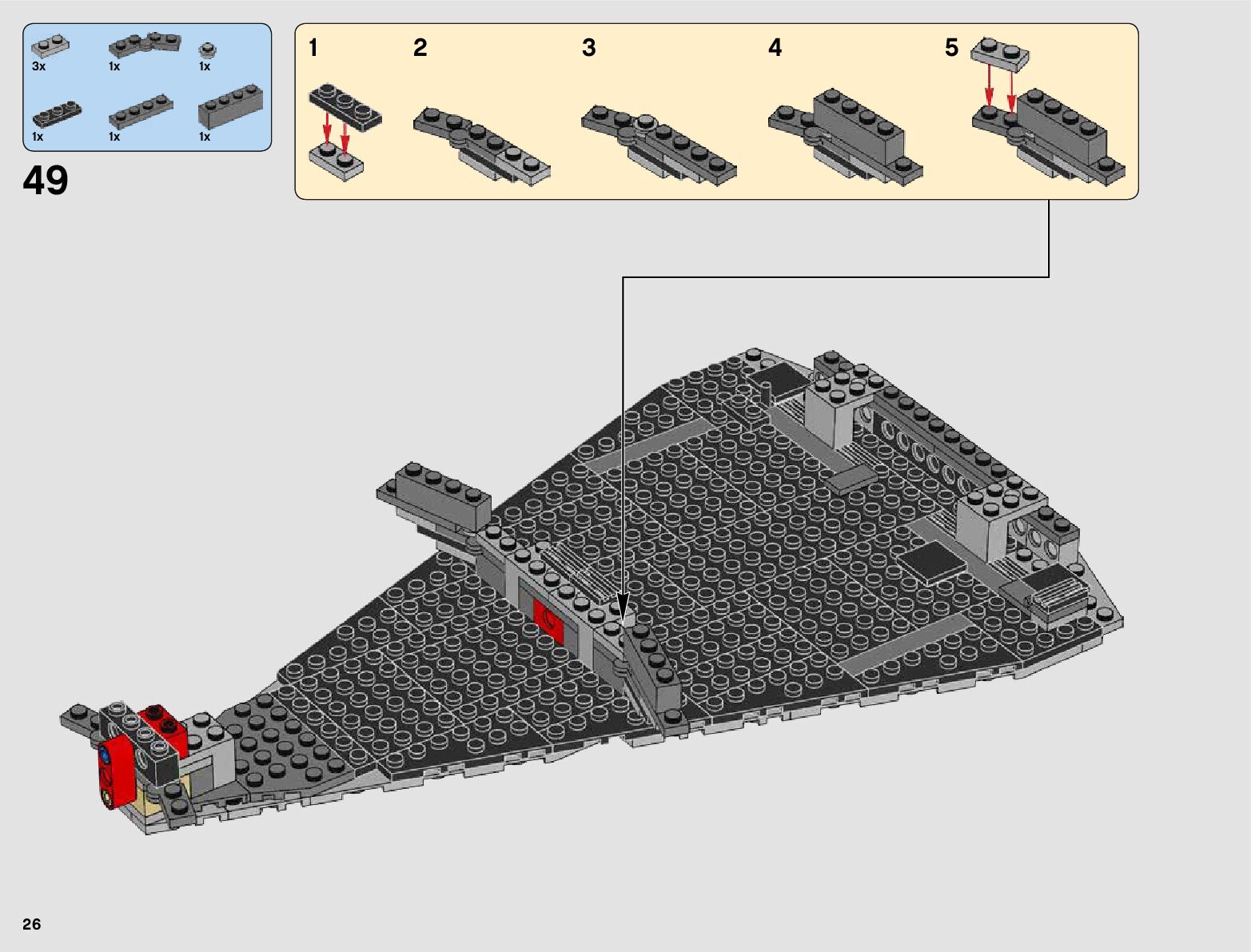 3x 1x 1x
1x 1x 1x

49

1 2 3 4 5

26