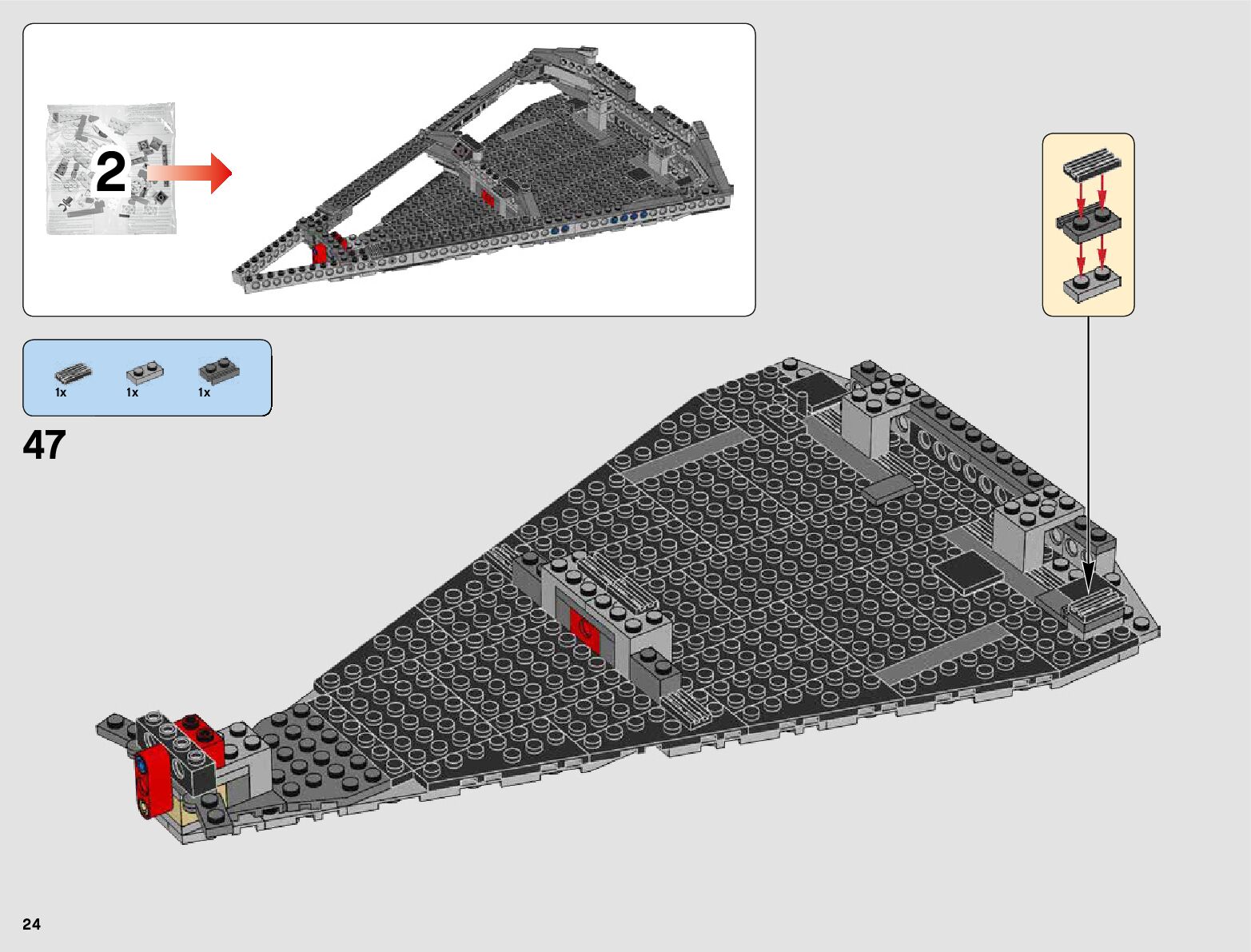 2

1x 1x 1x

47

24