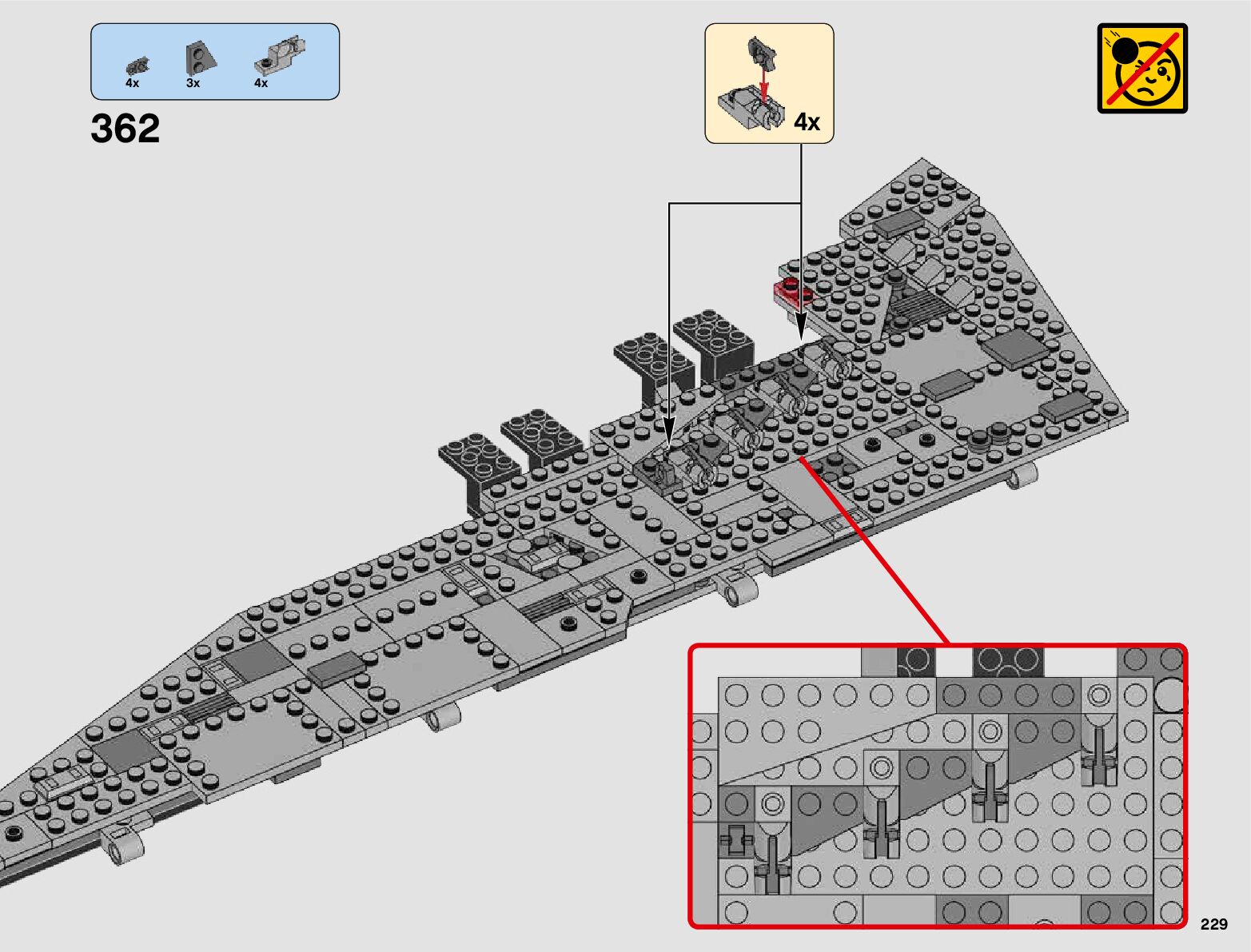 4x 3x 4x

362

4x

229