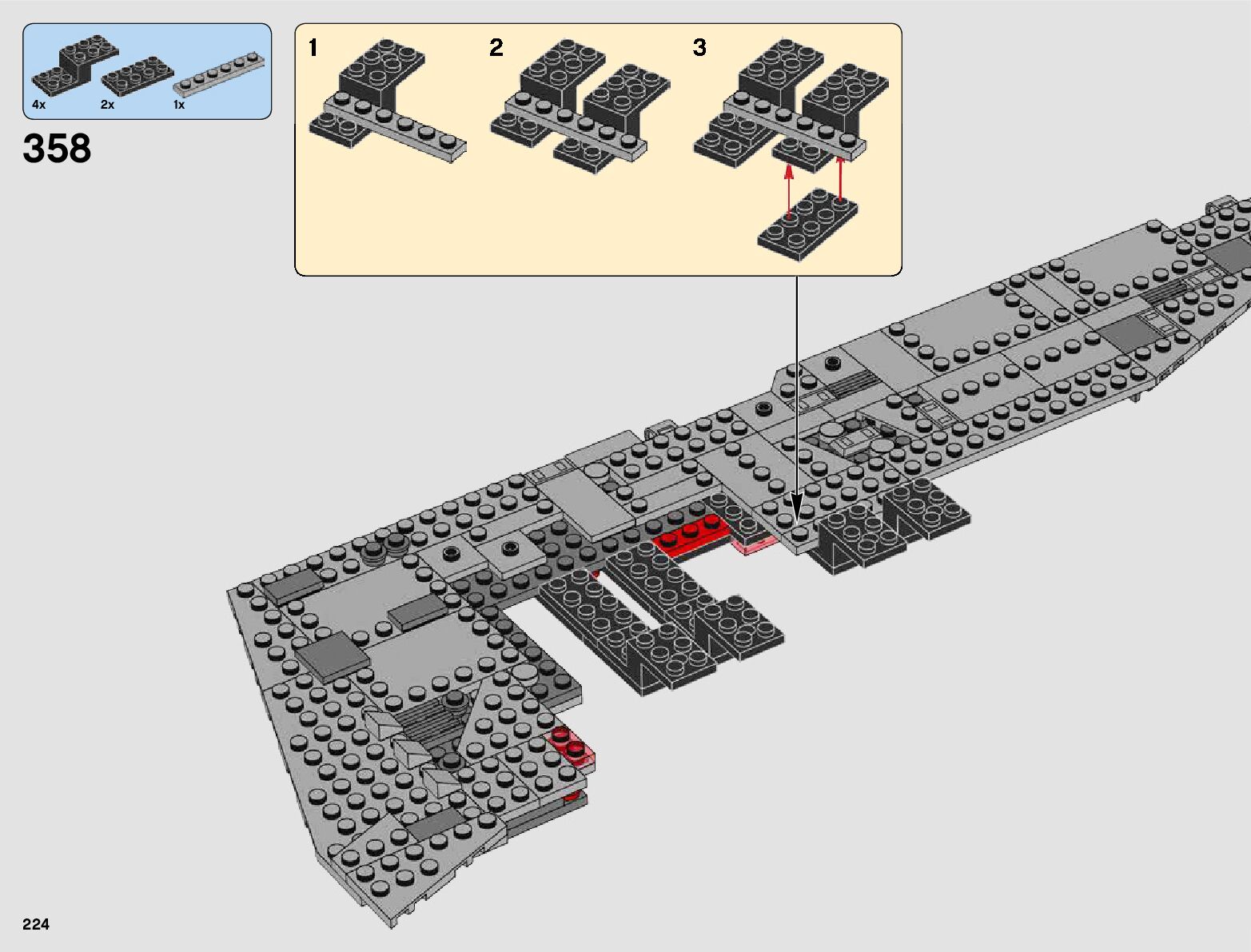 4x 2x 1x

358

1 2 3

224