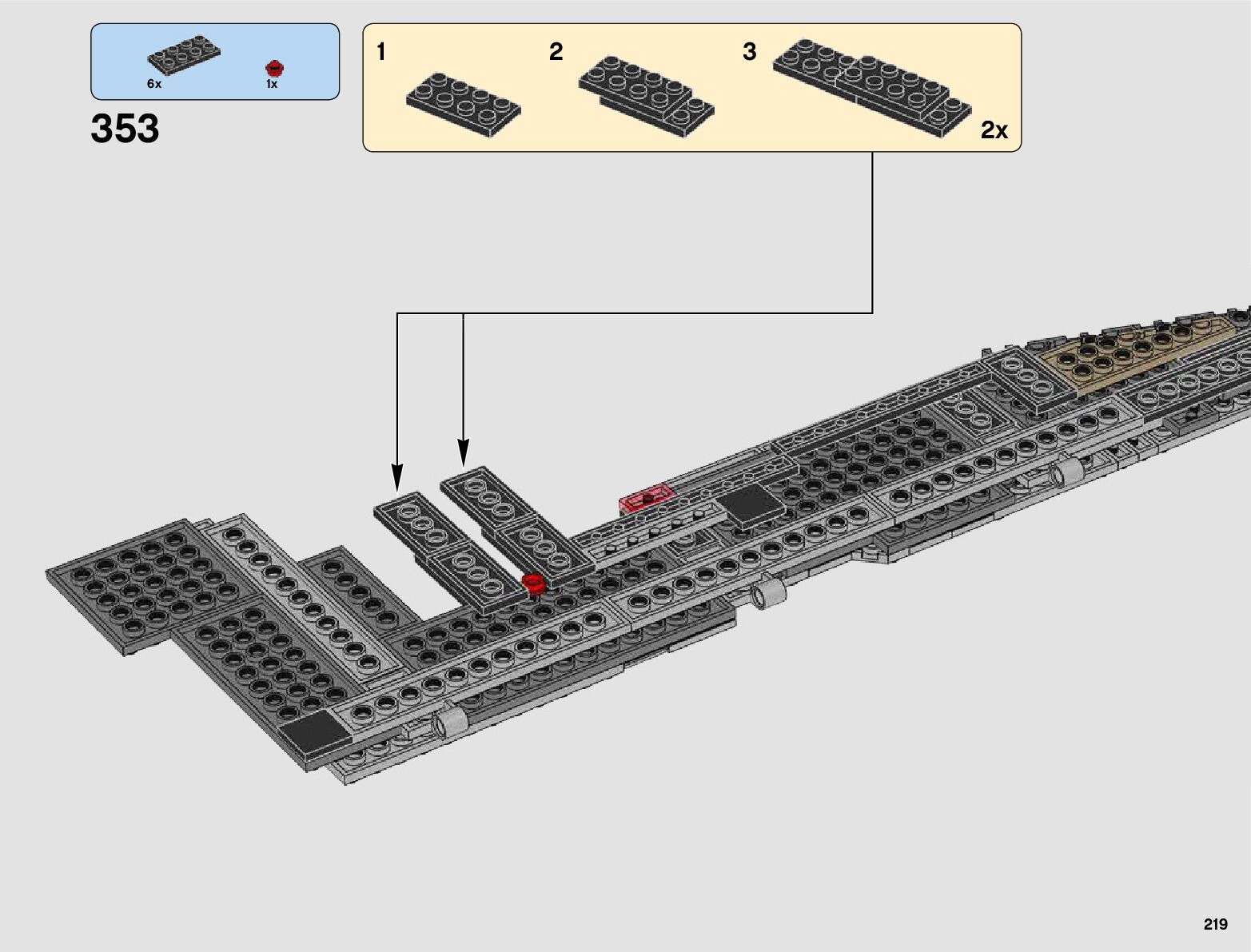 6x
1x
353
1
2
3
2x
219