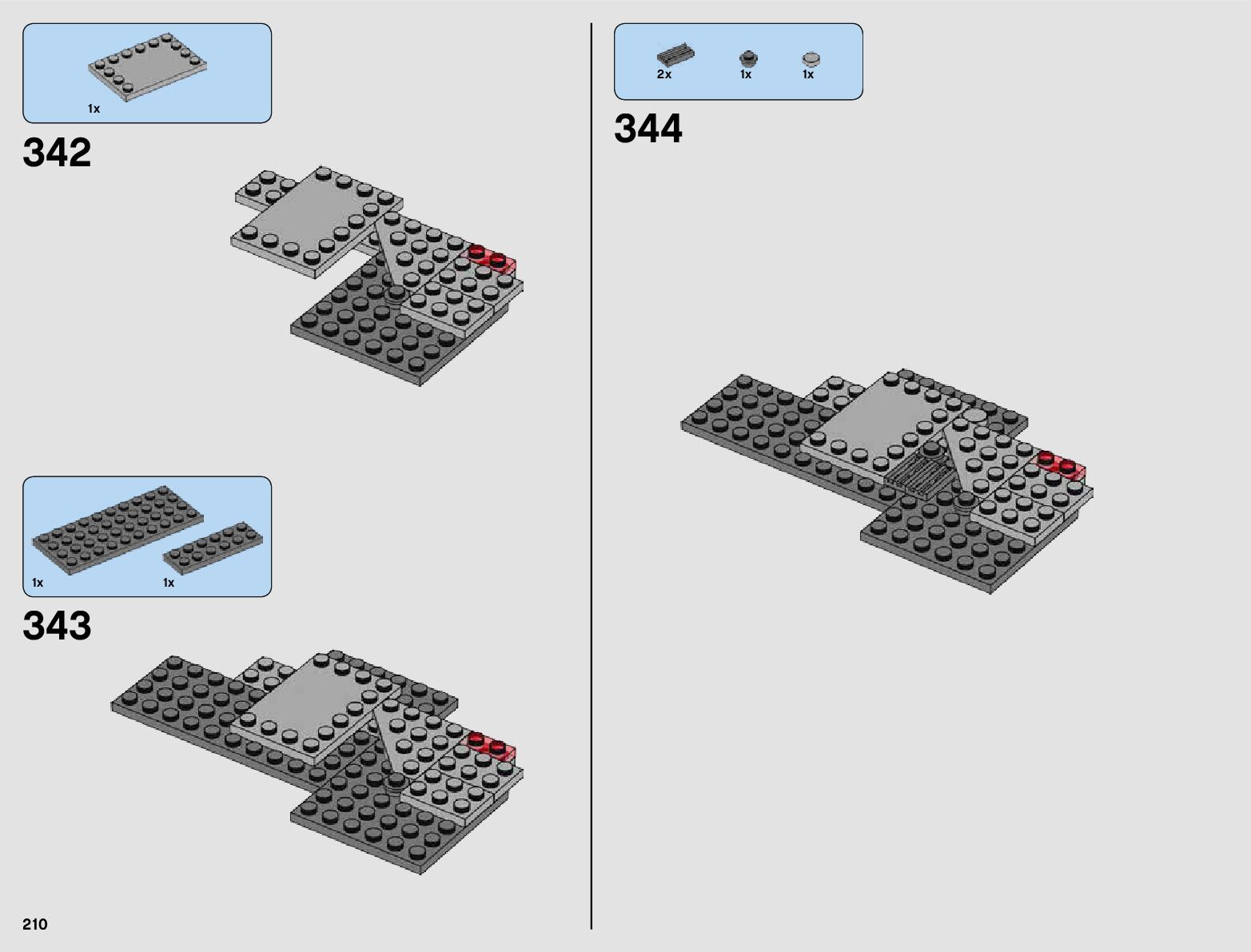 1x

342

1x 1x

343

210

2x 1x 1x

344