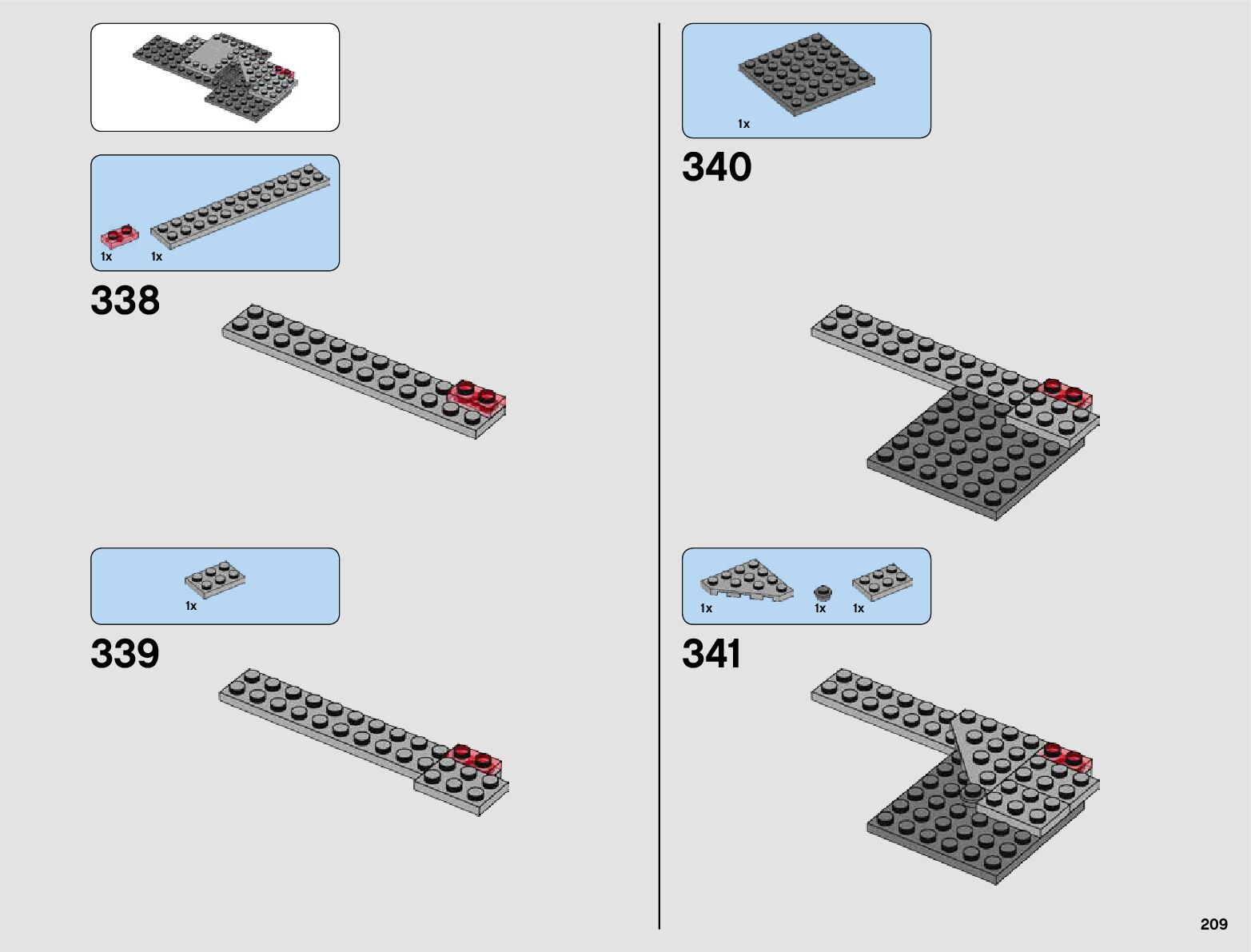 1x 1x

338

1x

339

1x

340

1x 1x 1x

341

209