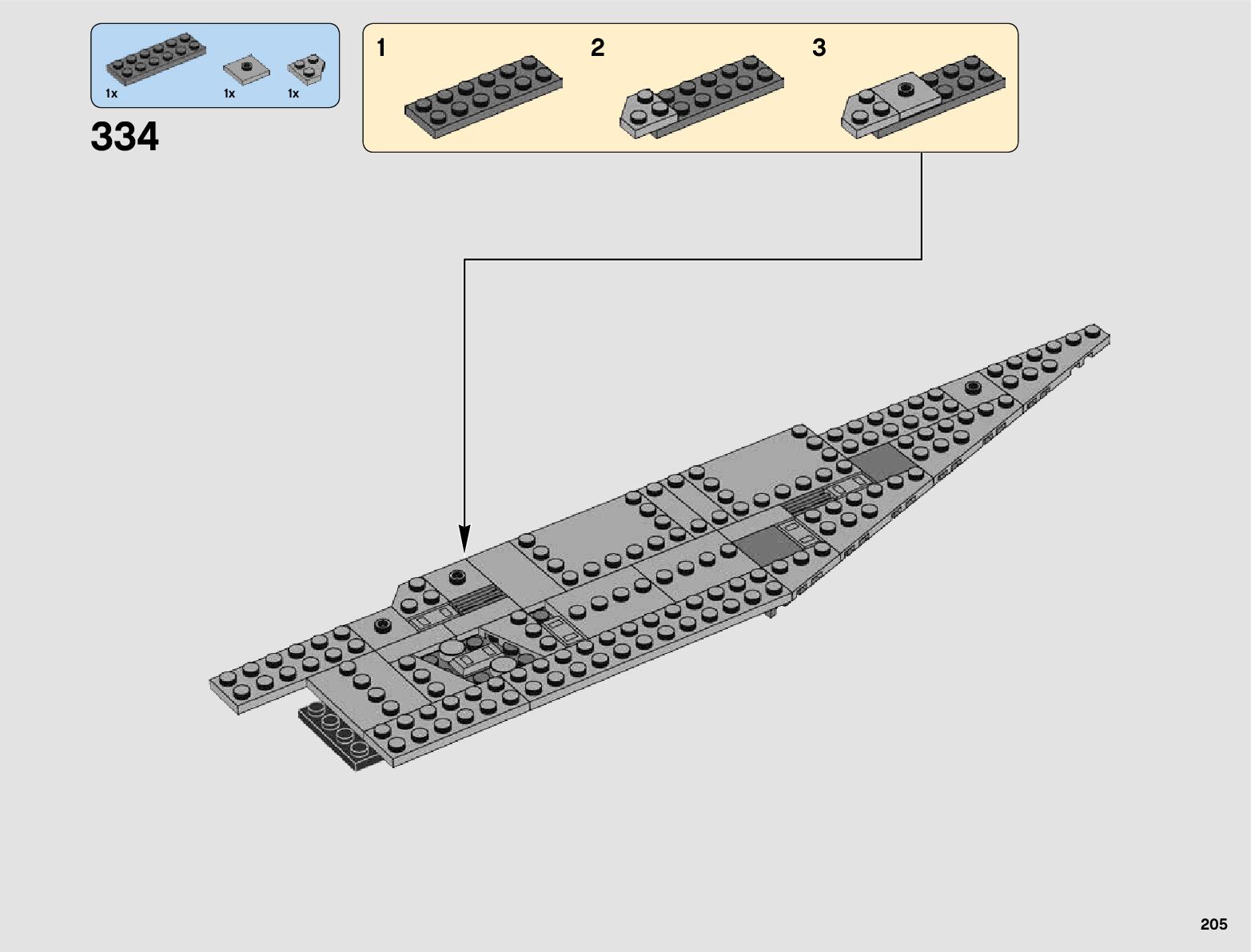 1x 1x 1x

334

1

2

3

205