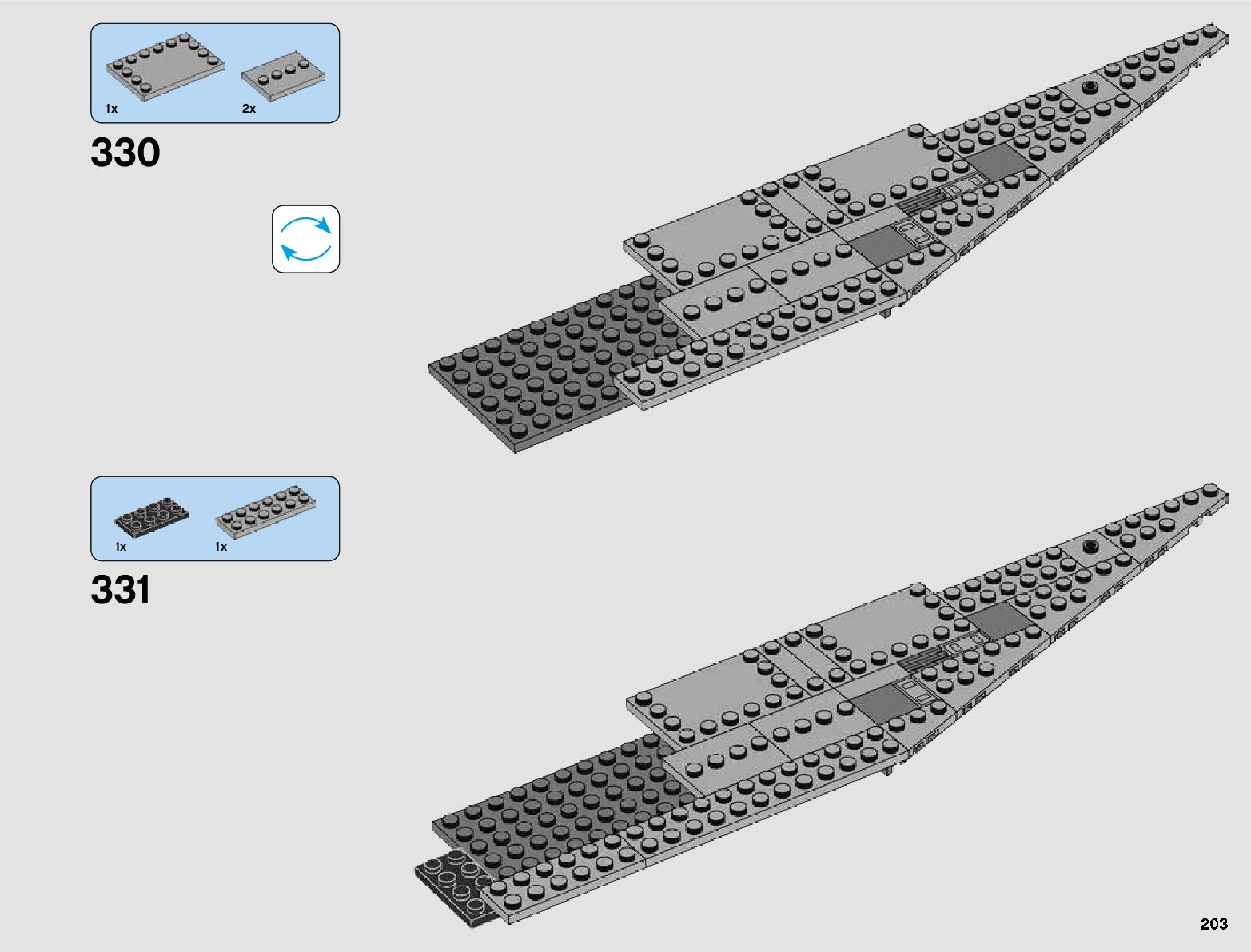 1x

2x

330

1x

1x

331

203