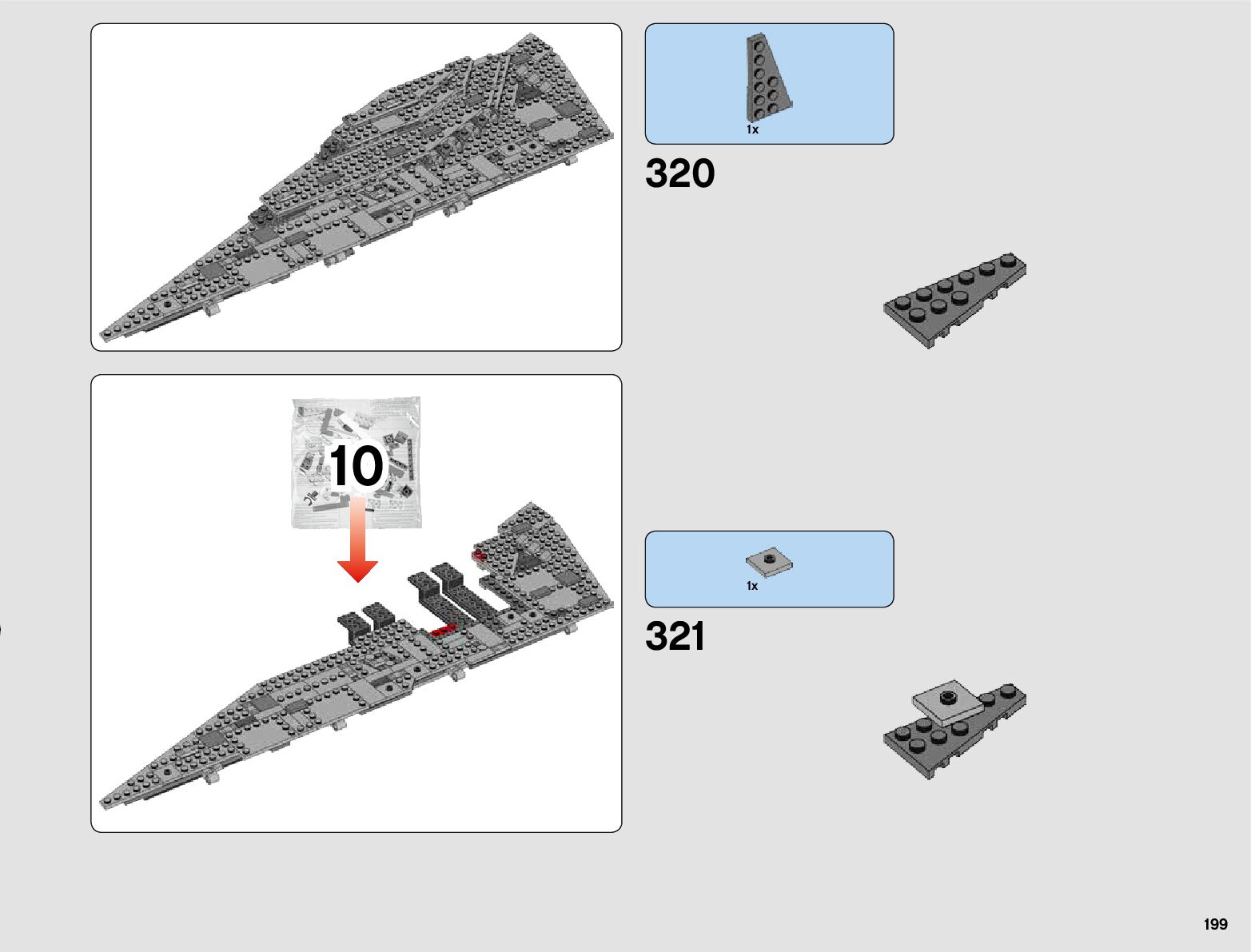 10

1x

320

1x

321

199