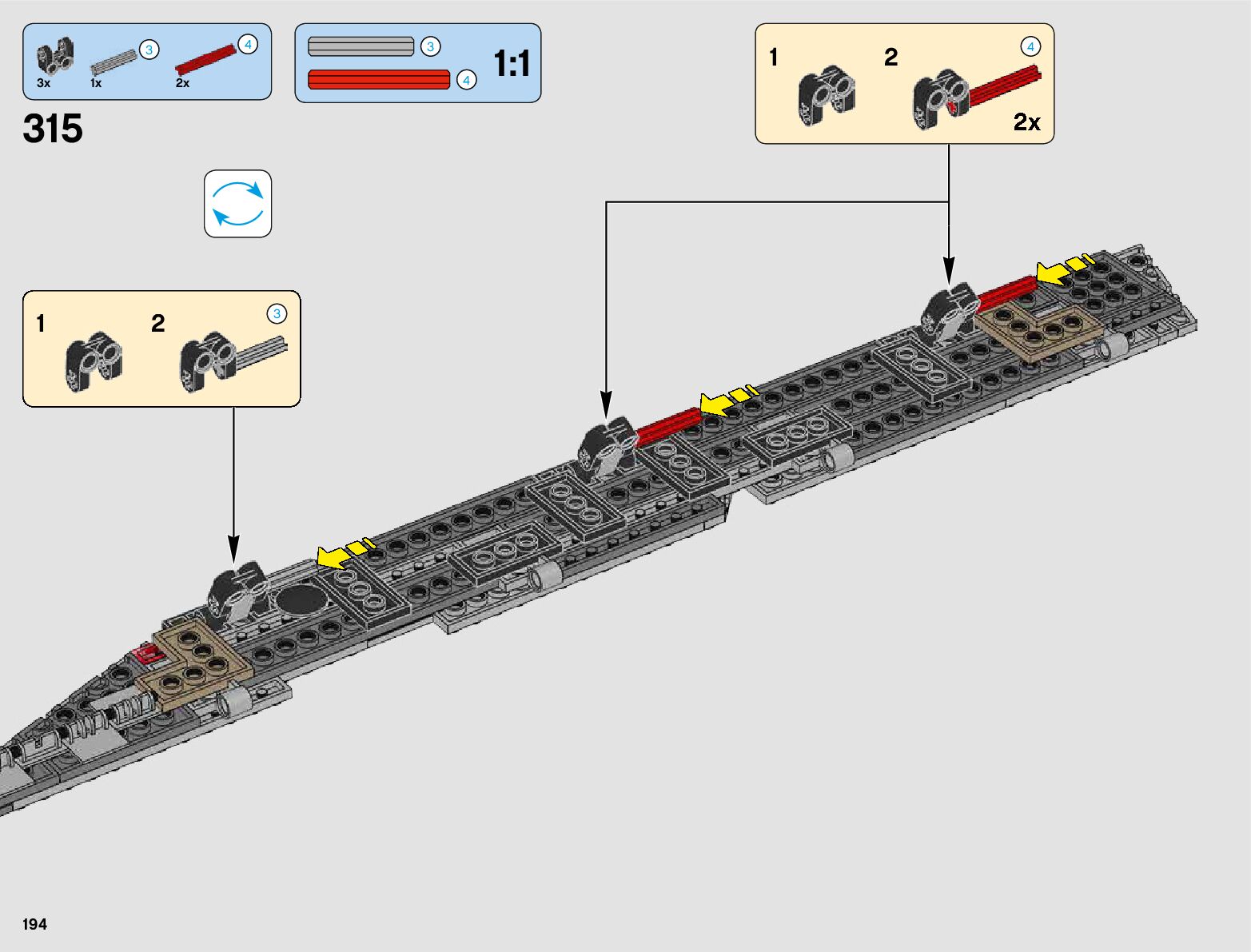 3x 1x 3 2x 4

3 4 1:1

315

1 2 4 2x

1 2 3

194