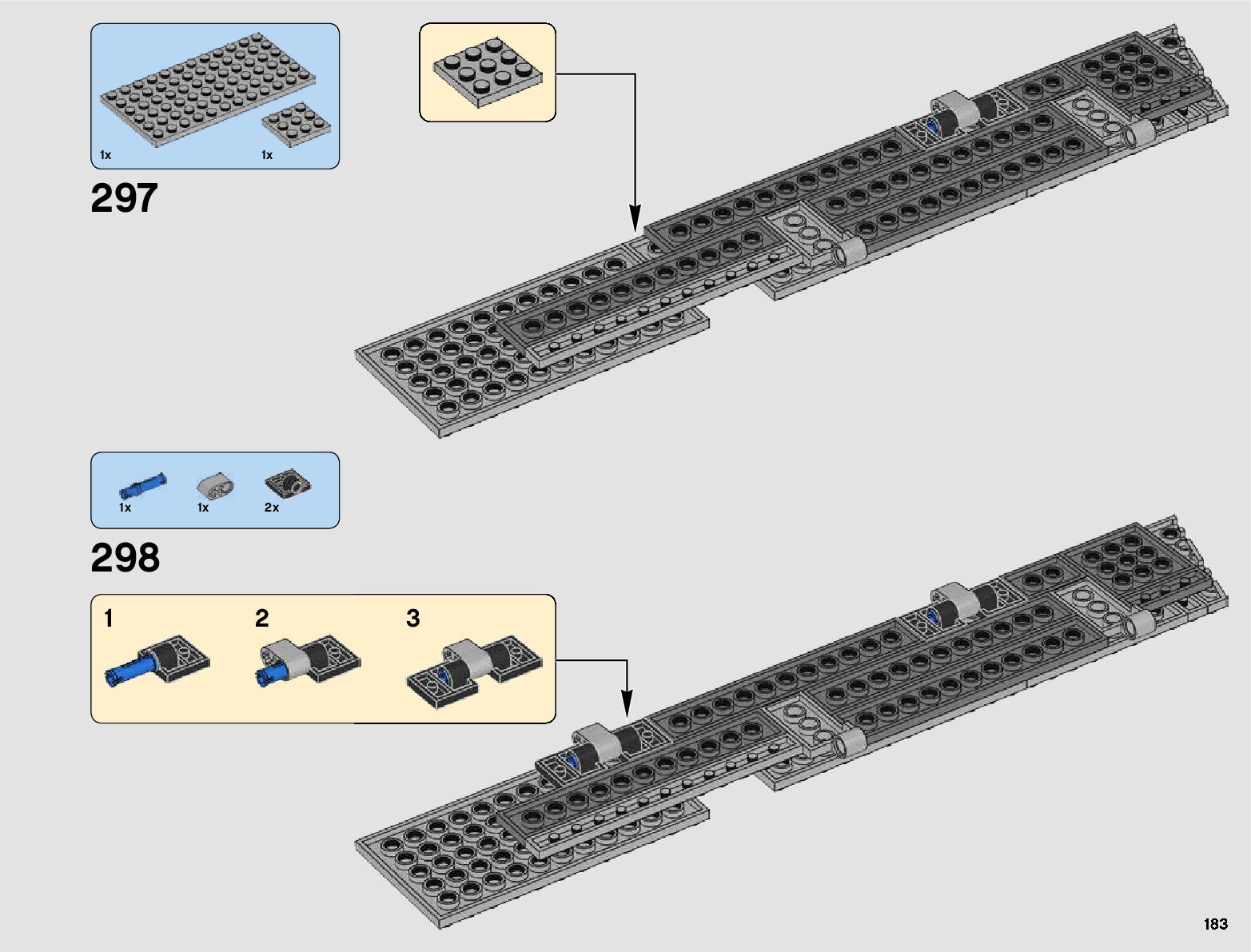 1x
1x

297

1x
1x
2x

298

1
2
3

183