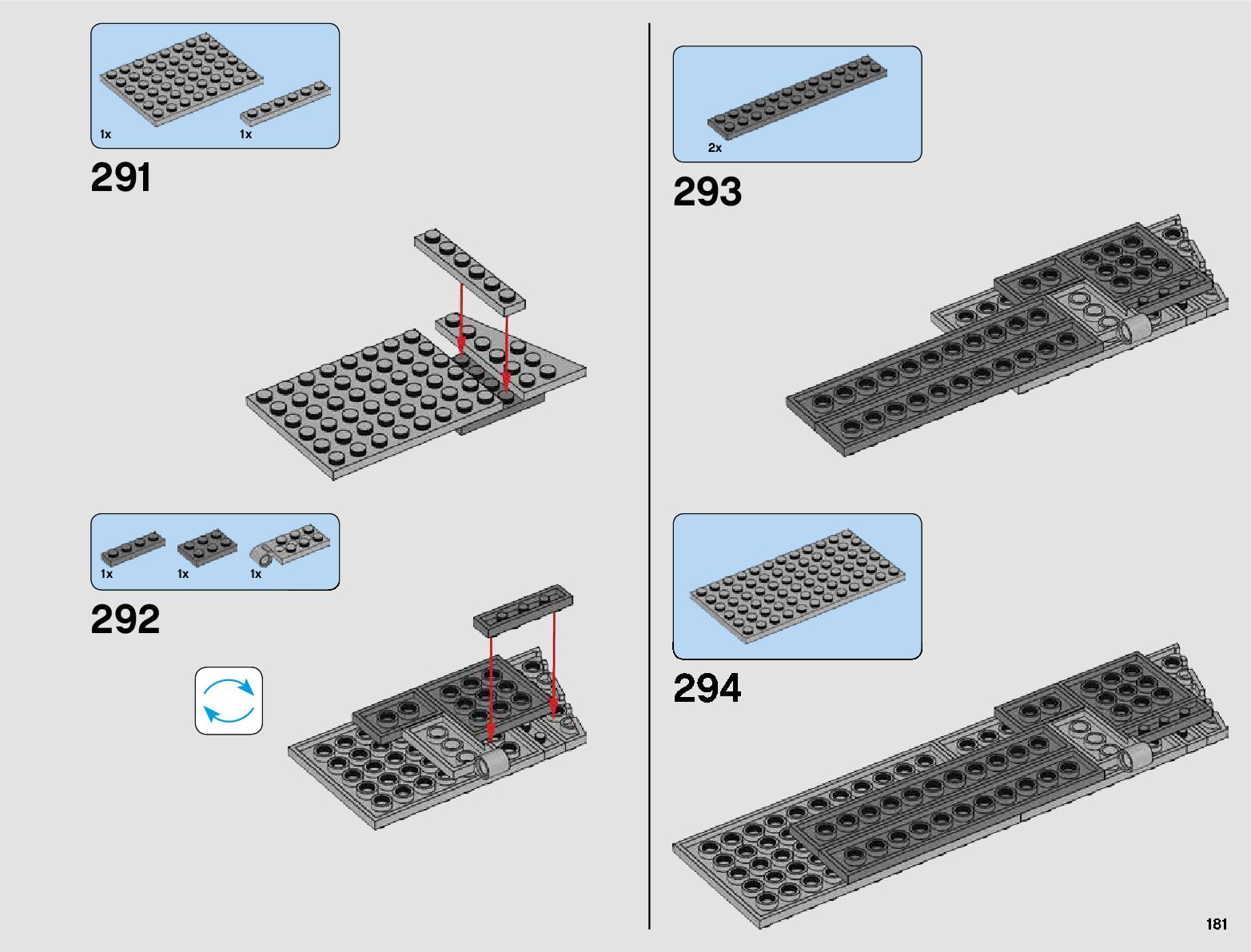 1x 1x

291

1x 1x 1x

292

2x

293

294

181