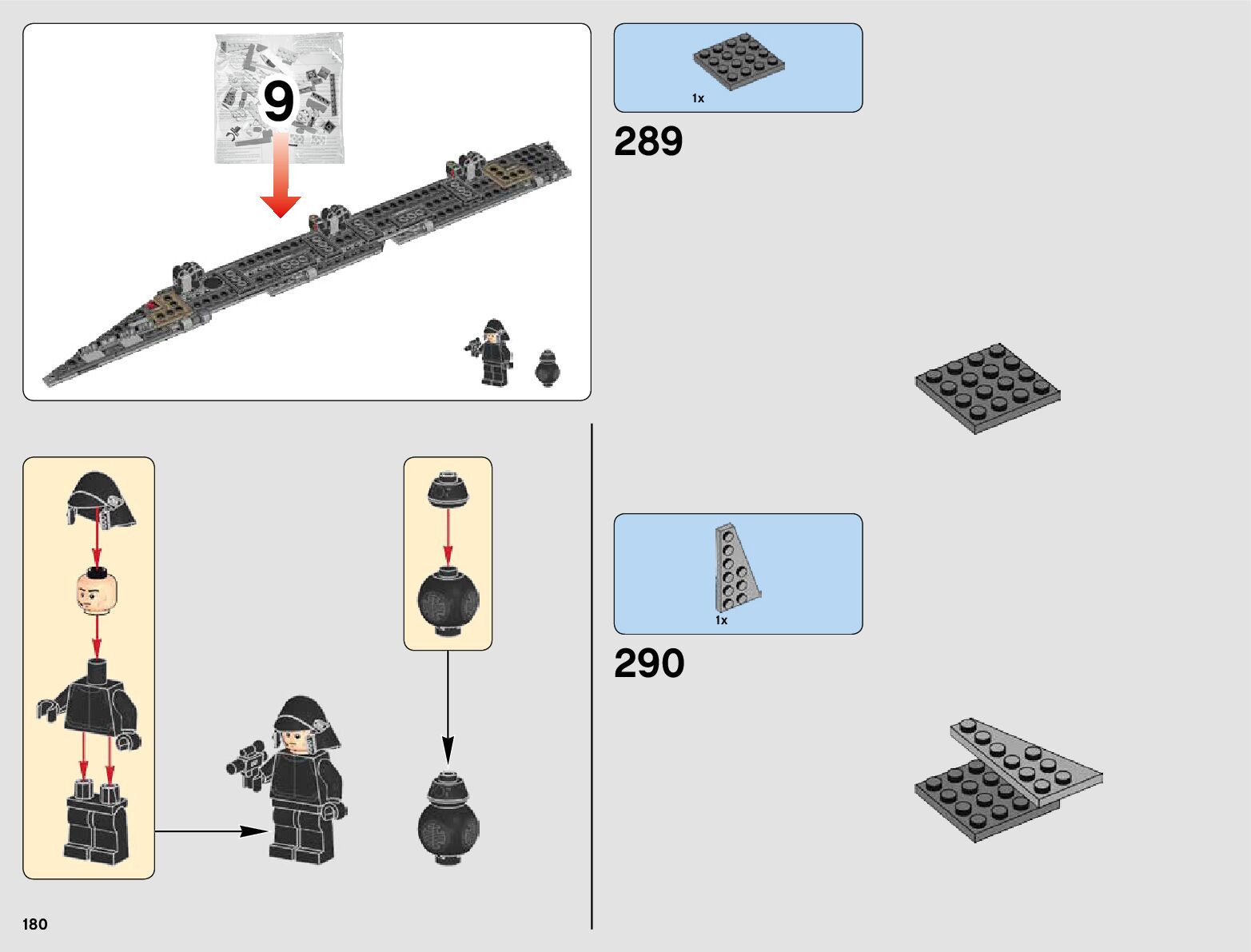 9

1x

289

1x

290

180