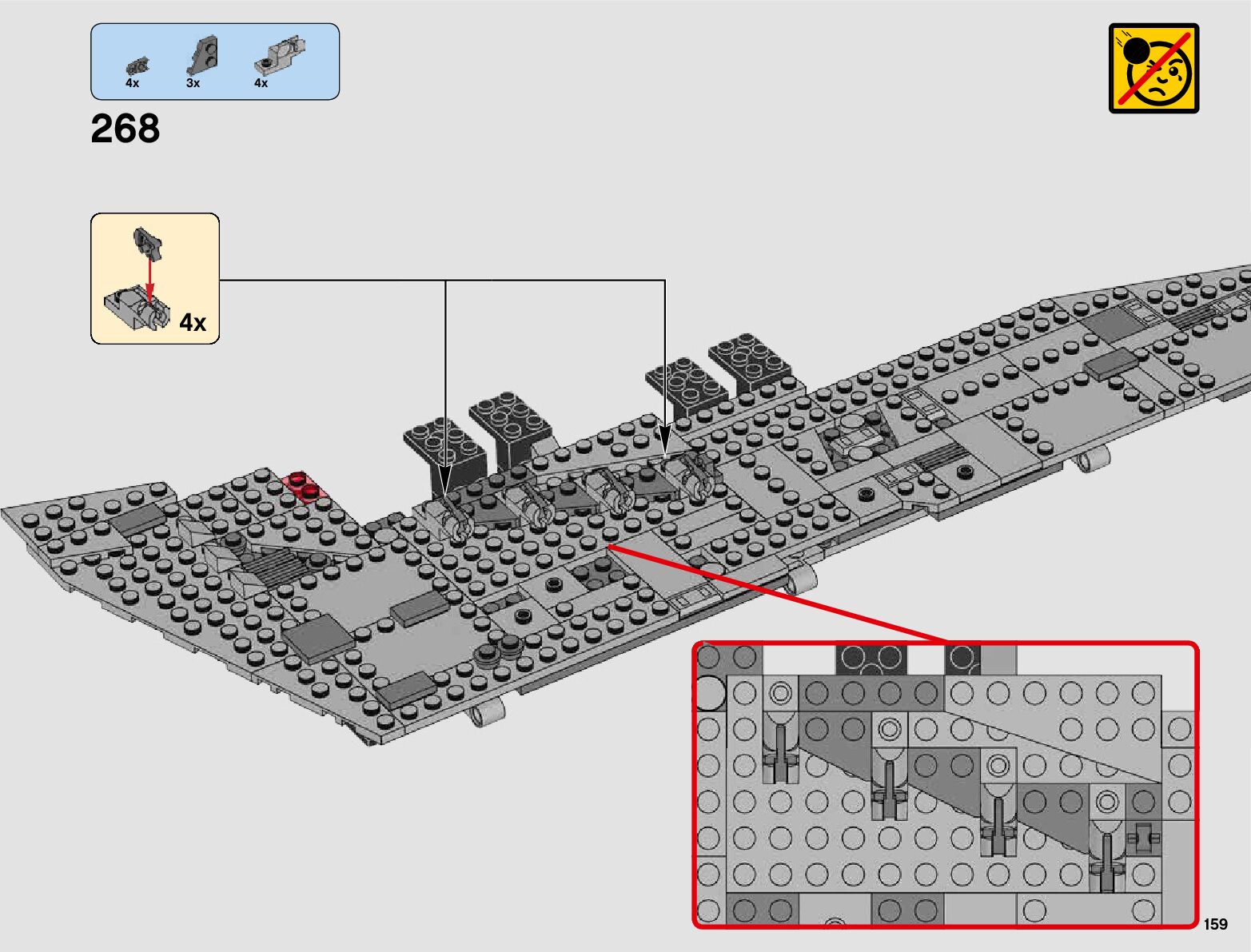 4x 3x 4x

268

4x

159