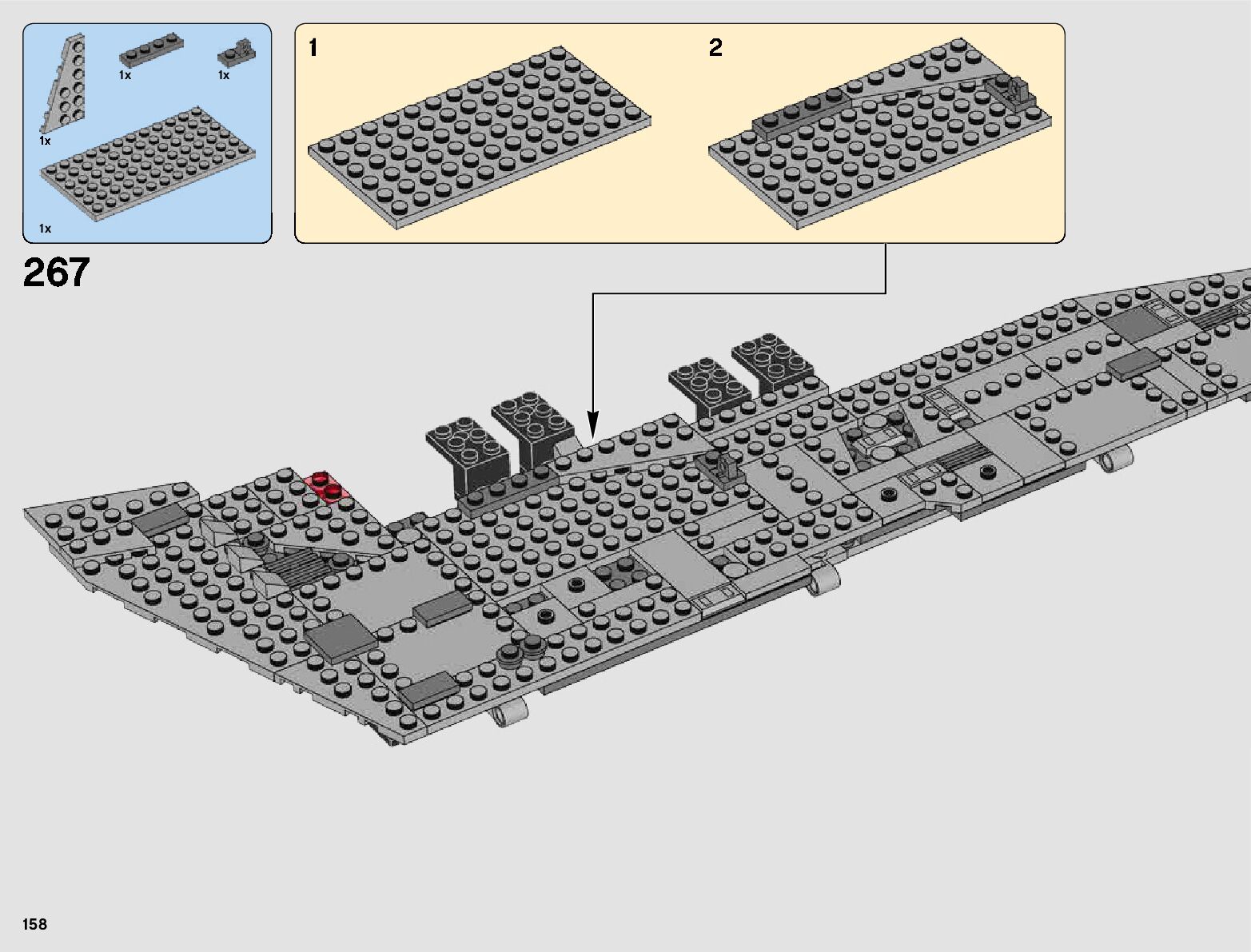 1x

1x

1x

1x

1

2

267

158