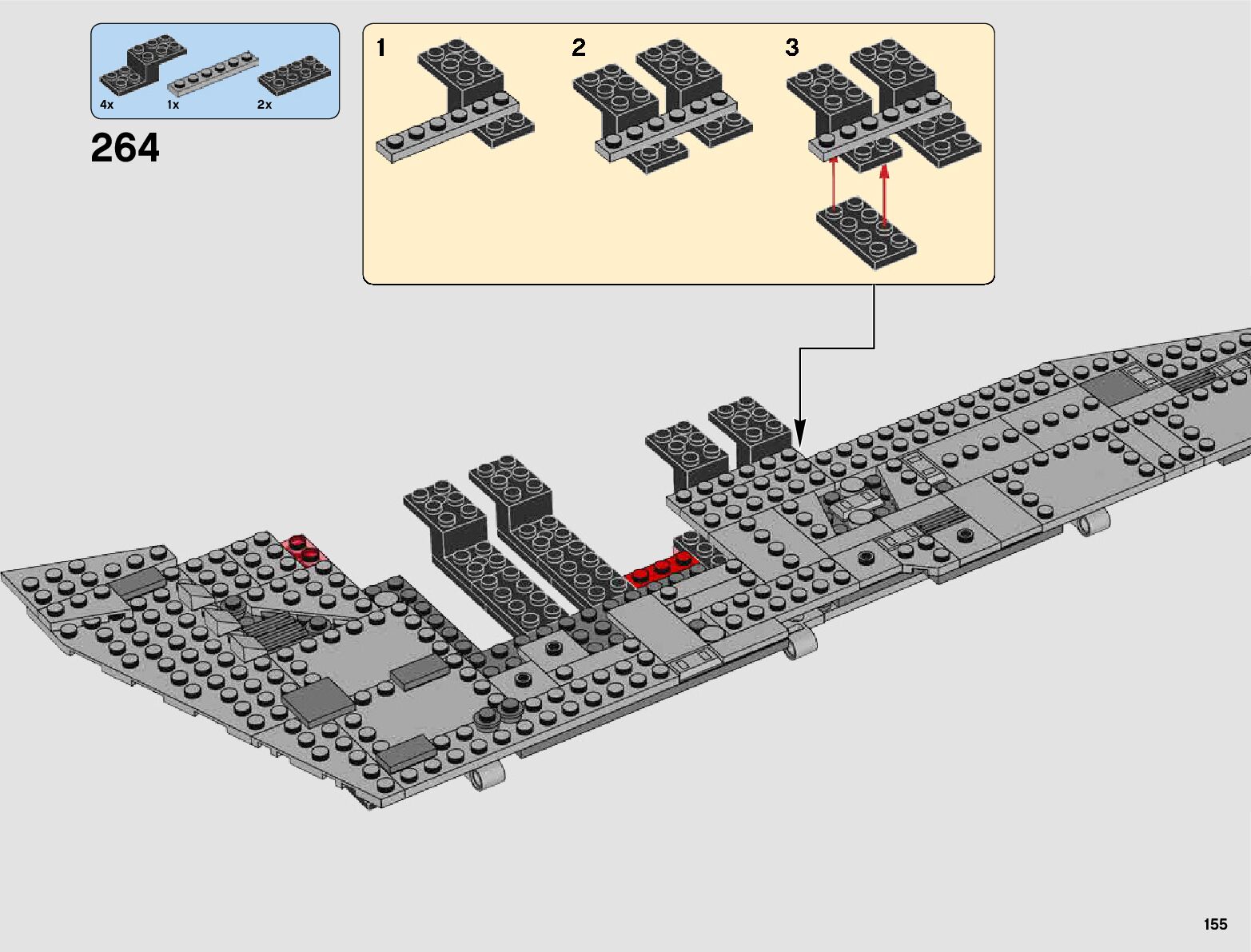 4x 1x 2x

264

1

2

3

155