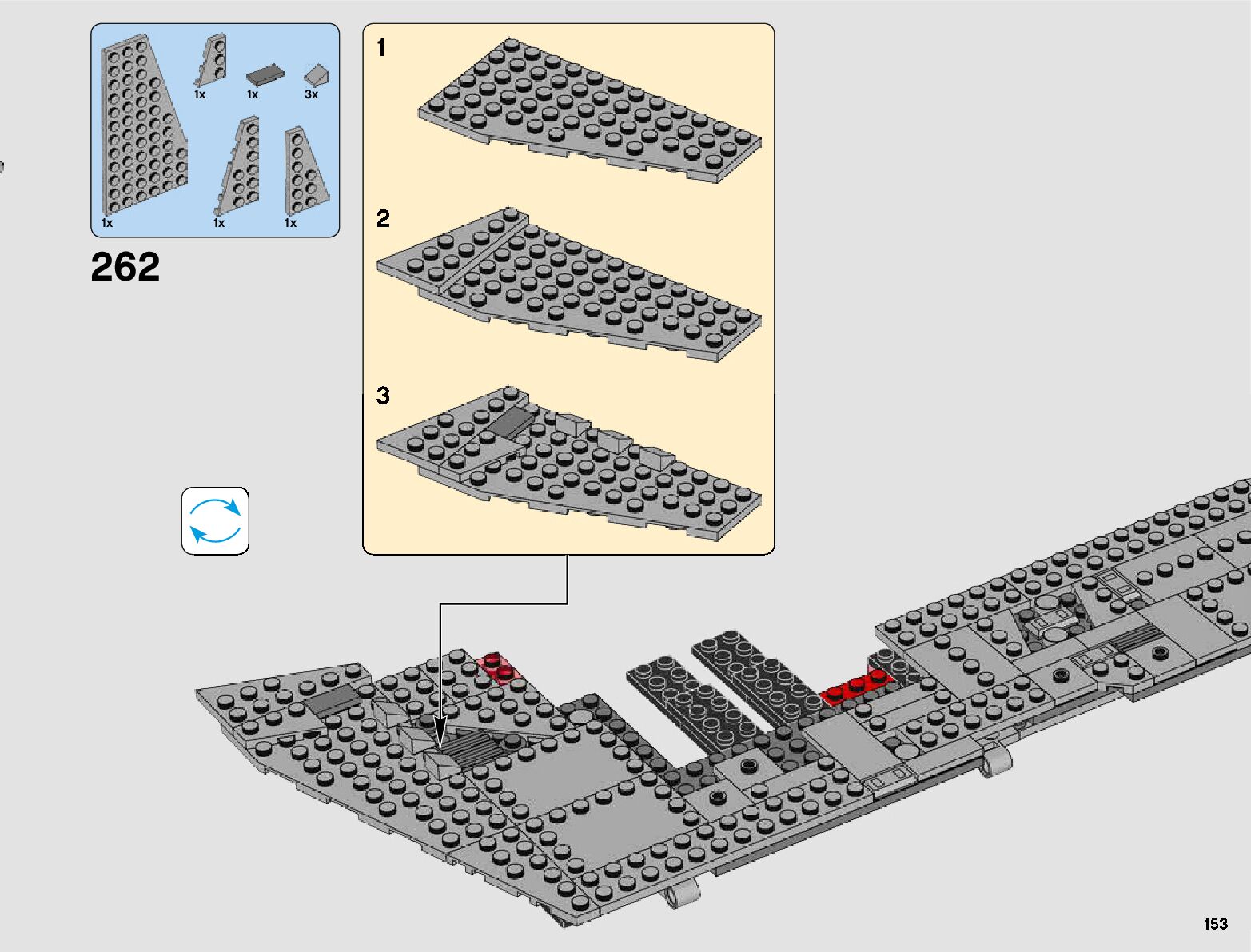 1x
1x
3x
1x
1x
1x

262

1

2

3

153