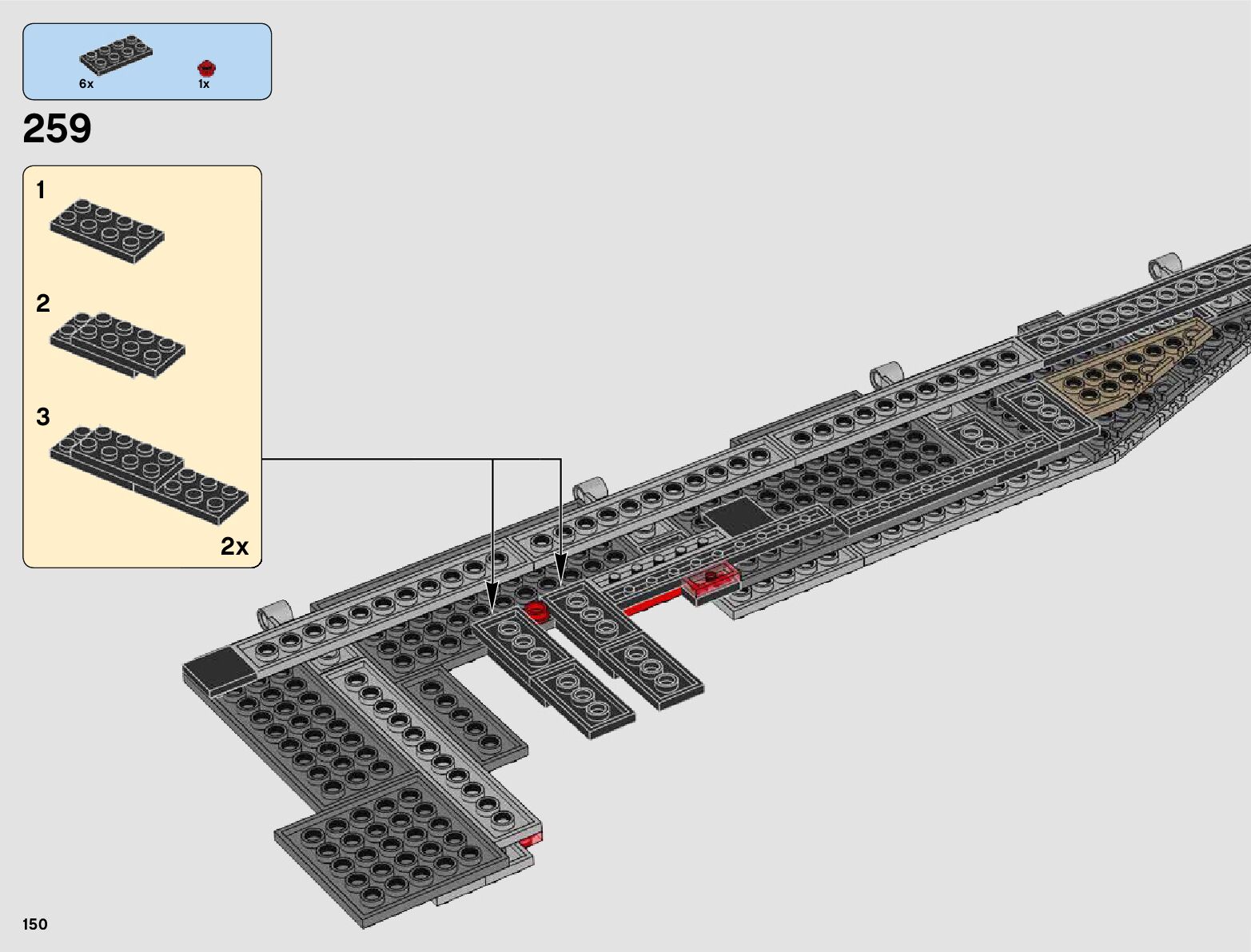 6x
1x

259

1

2

3

2x

150