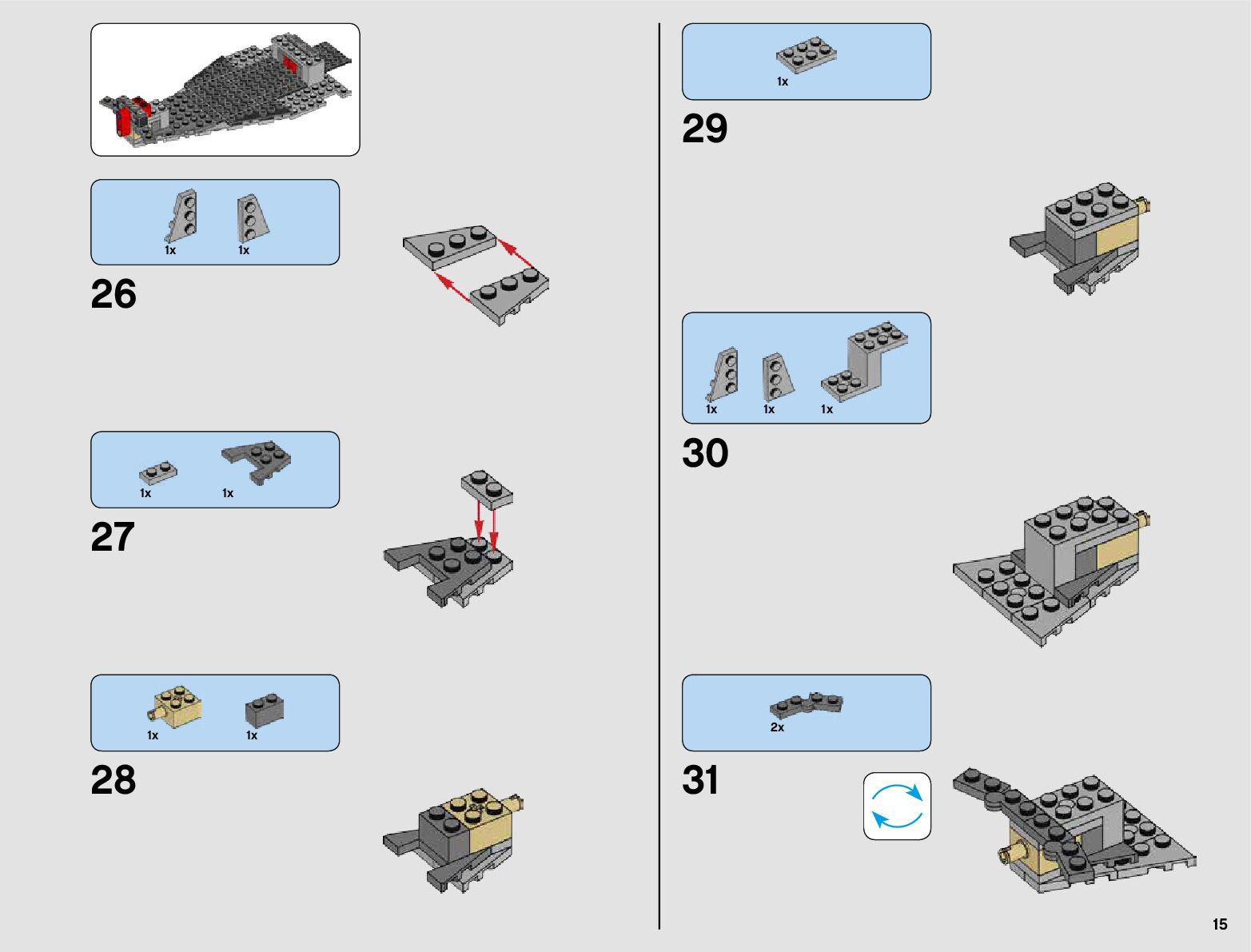 1x 1x

26

1x 1x

27

1x 1x

28

1x

29

1x 1x 1x

30

2x

31

15