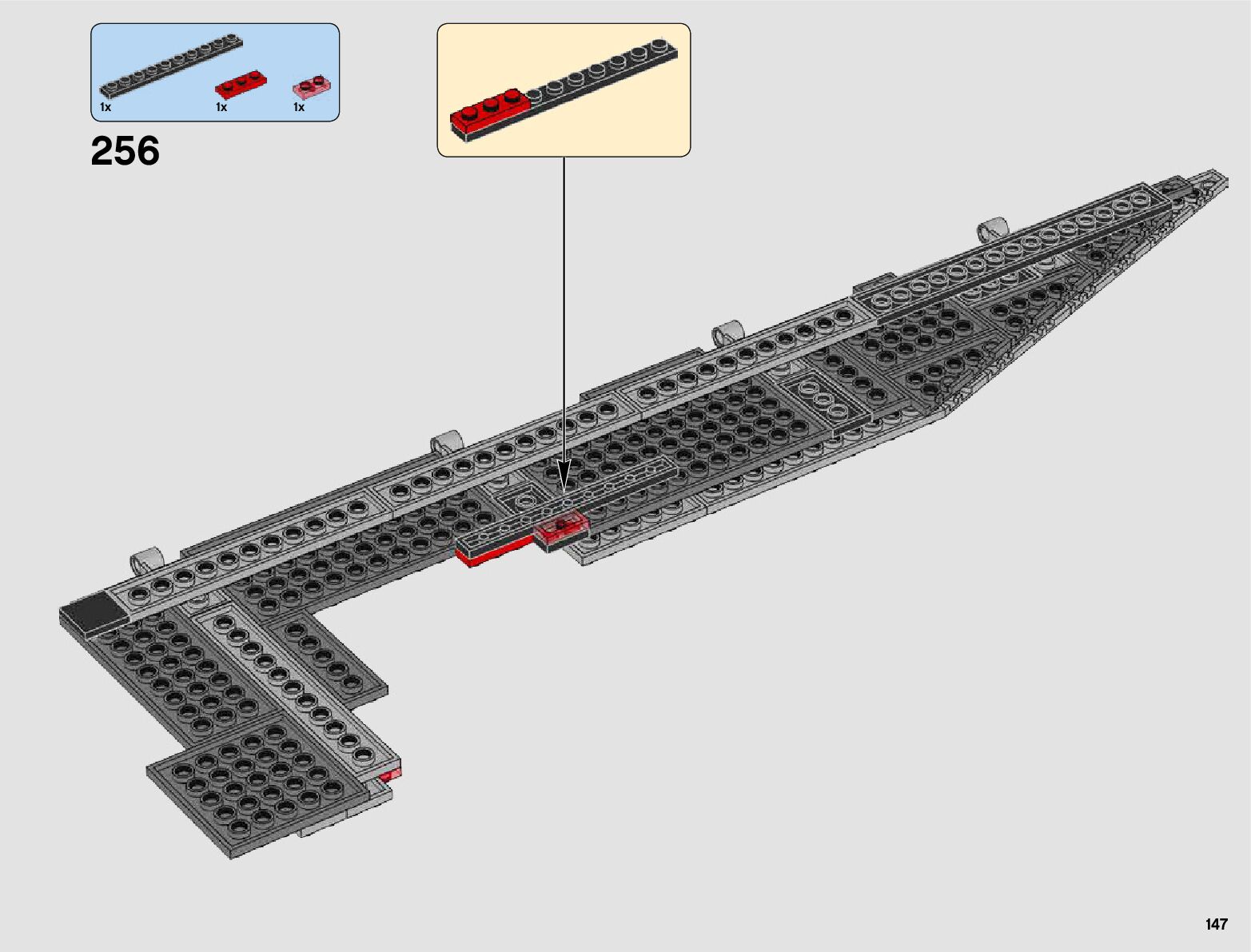 1x 1x 1x

256

147