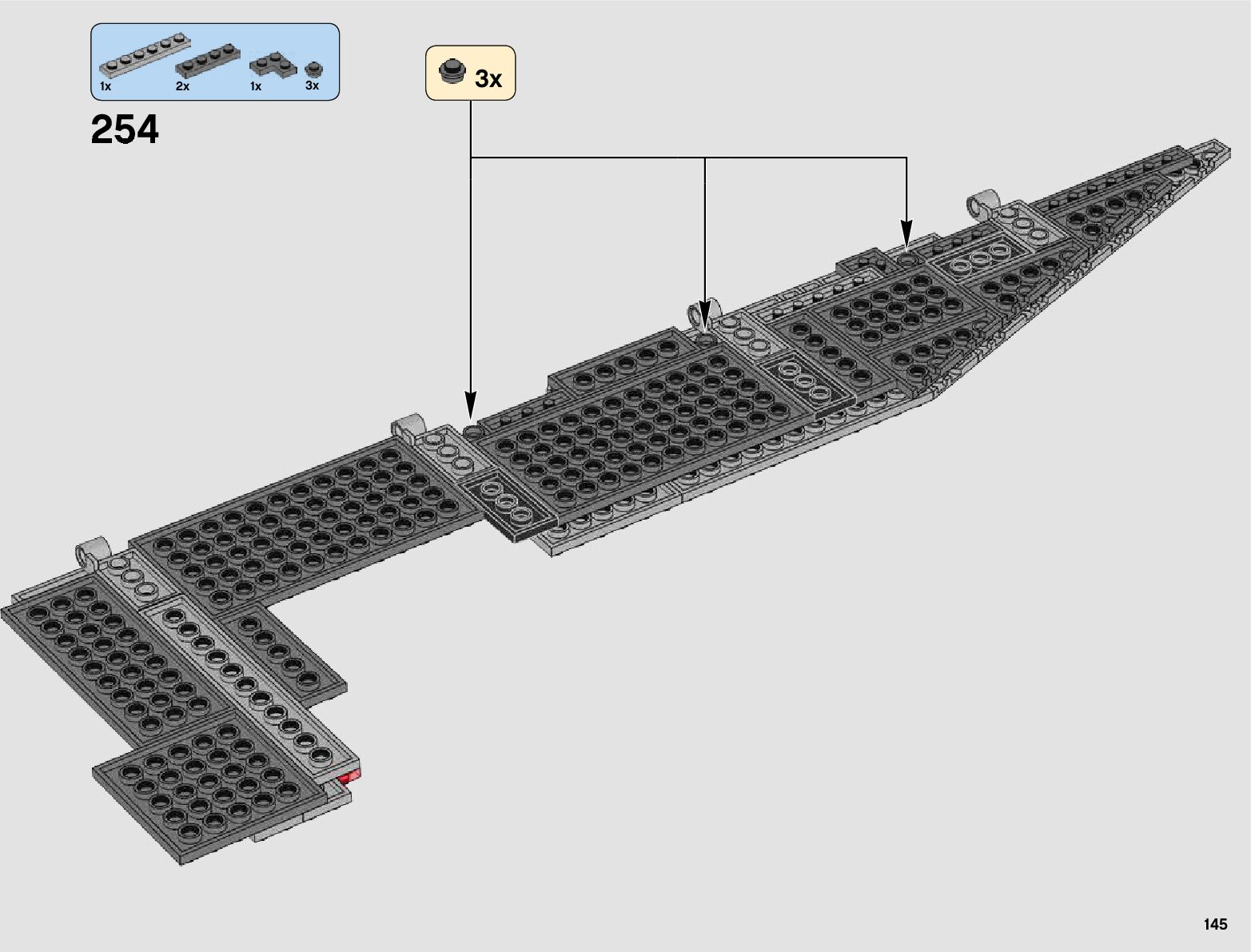 1x 2x 1x 3x

254

3x

145